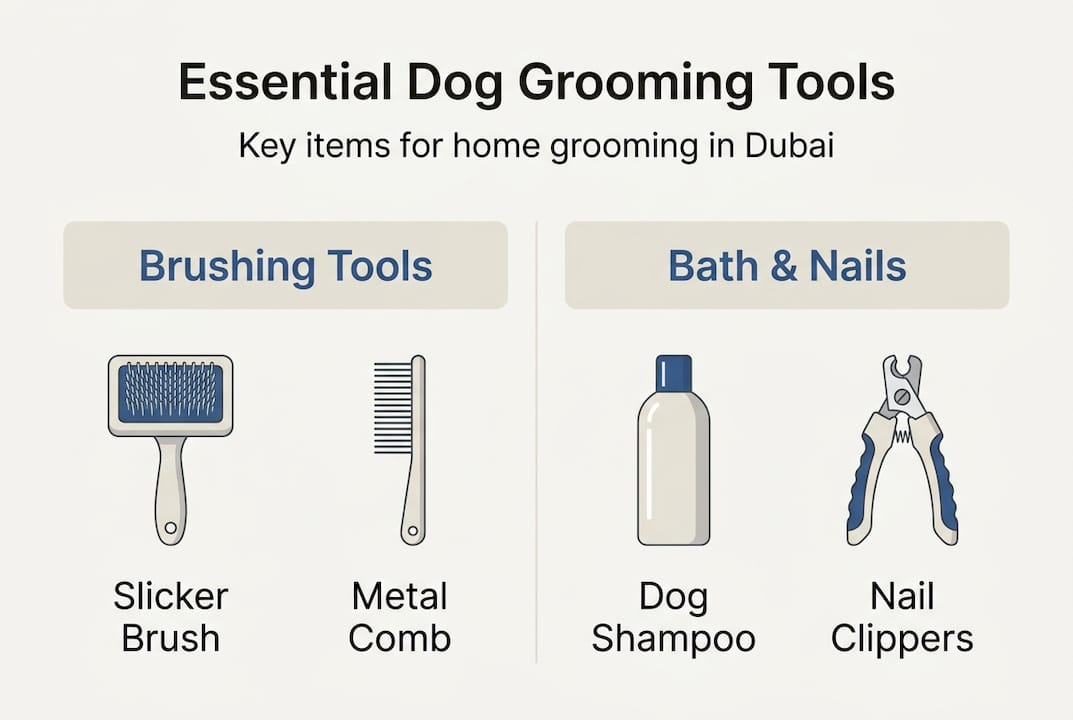 Essential Dog Grooming Tools

Key items for home grooming in Dubai

Brushing Tools

Slicker Brush

Metal Comb

Bath & Nails

Dog Shampoo

Nail Clippers