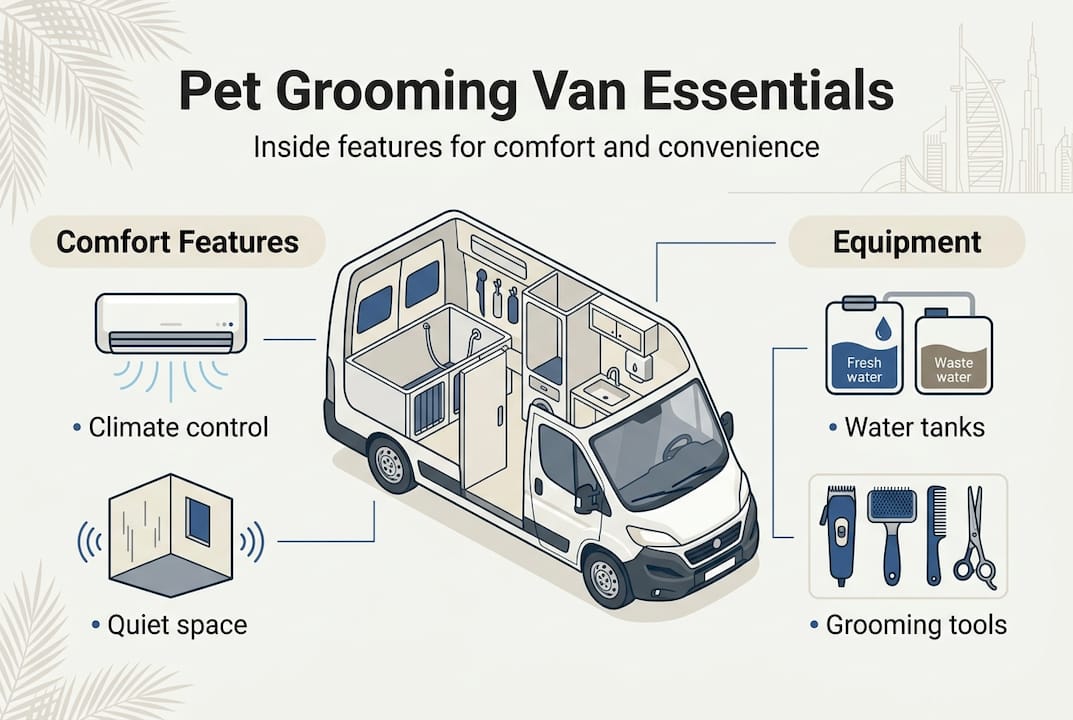 Pet Grooming Van Essentials

Inside features for comfort and convenience

Comfort Features

• Climate control

• Quiet space

Equipment

Fresh water

Waste water

• Water tanks

• Grooming tools