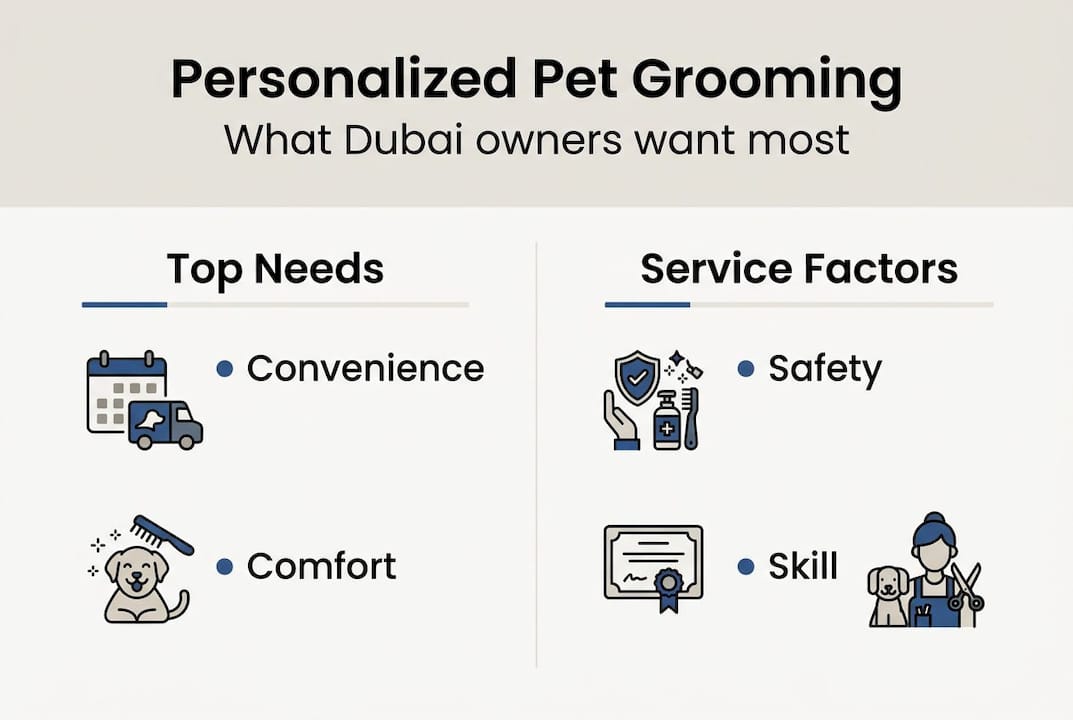 Personalized Pet Grooming
What Dubai owners want most

Top Needs

• Convenience

• Comfort

Service Factors

• Safety

• Skill