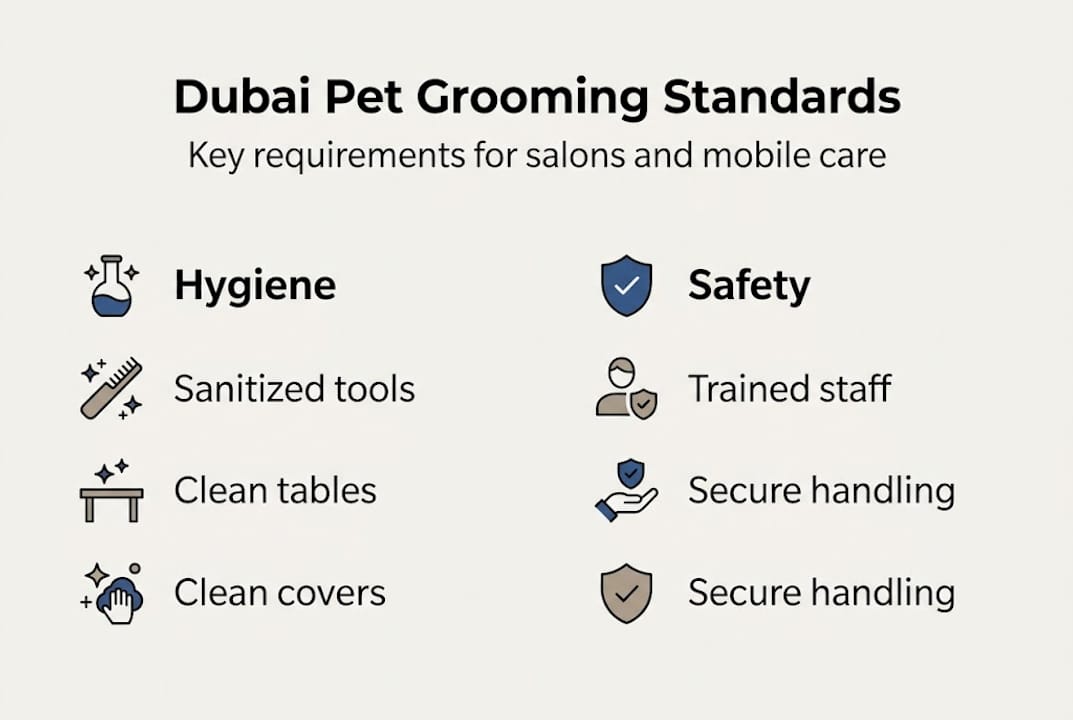 Dubai Pet Grooming Standards

Key requirements for salons and mobile care

Hygiene

Sanitized tools

Clean tables

Clean covers

Safety

Trained staff

Secure handling

Secure handling