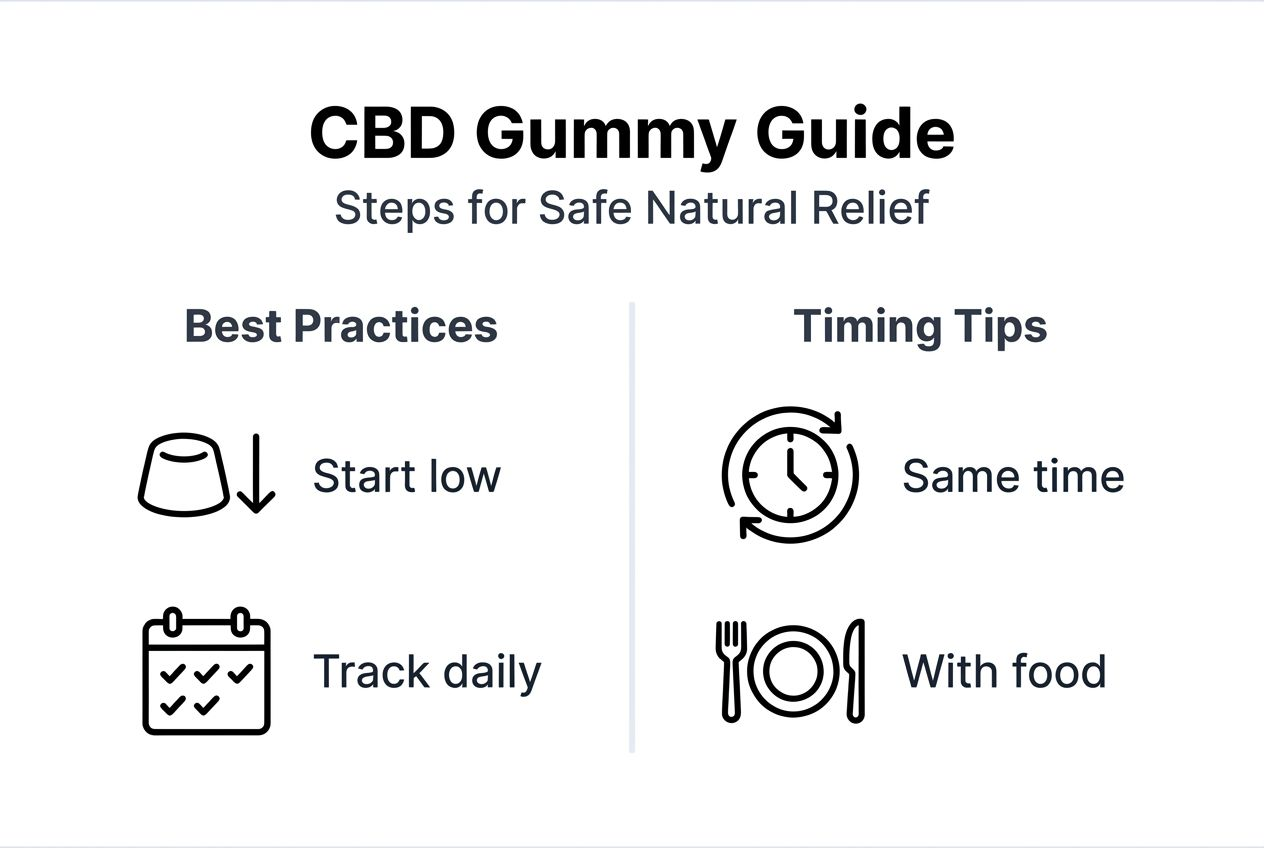 CBD Gummy Guide

Steps for Safe Natural Relief

Best Practices

Start low

Track daily

Timing Tips

Same time

With food