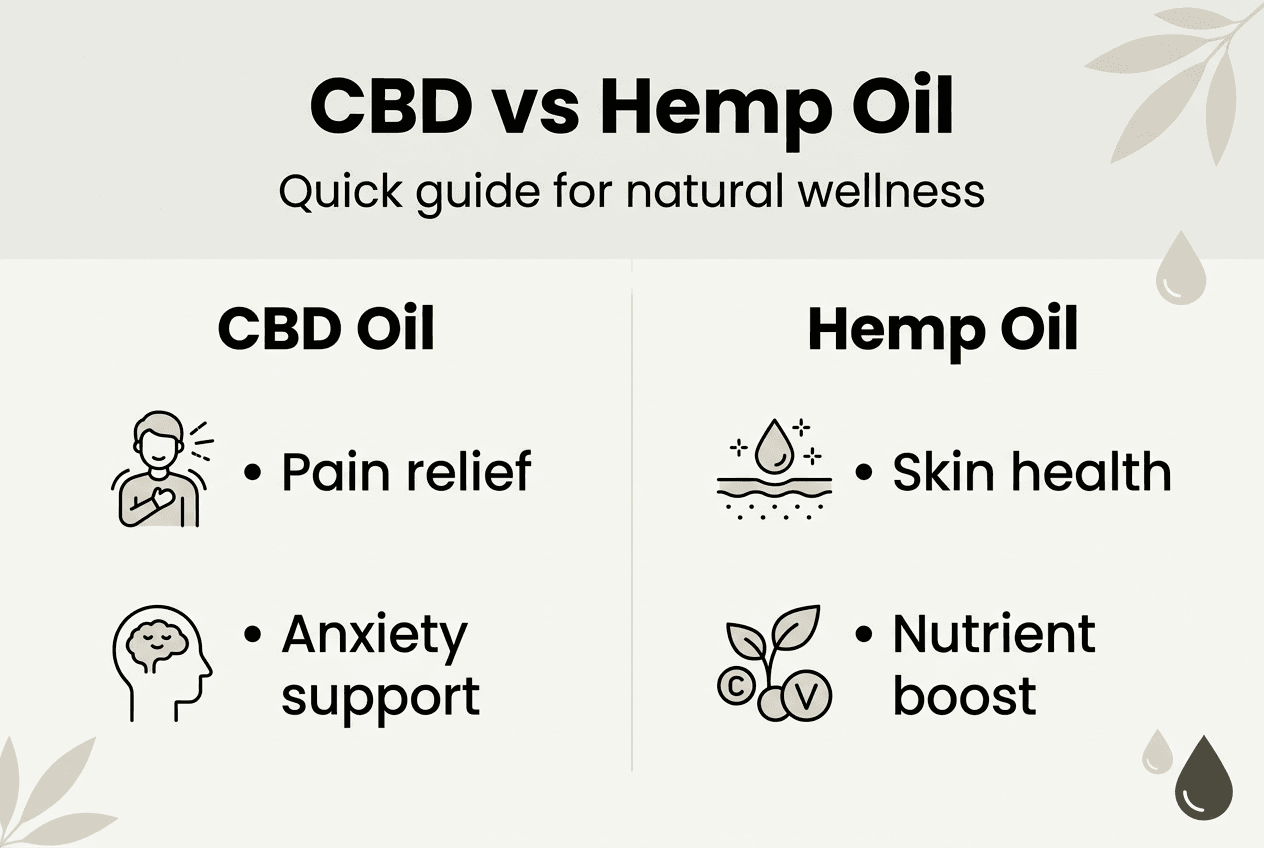 CBD vs Hemp Oil

Quick guide for natural wellness

CBD Oil

• Pain relief

• Anxiety support

Hemp Oil

• Skin health

• Nutrient boost

C

V