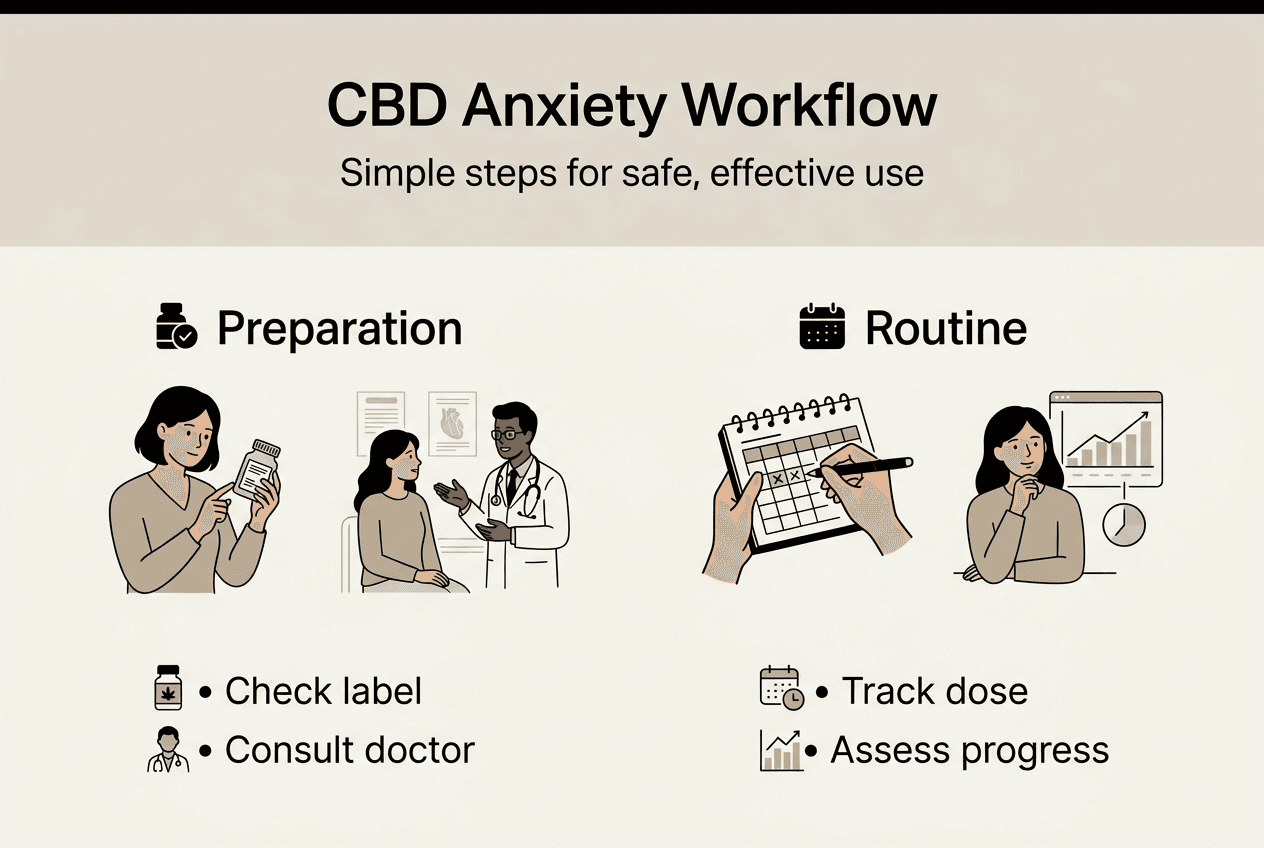 CBD Anxiety Workflow

Simple steps for safe, effective use

Preparation

• Check label
• Consult doctor

Routine

• Track dose
• Assess progress