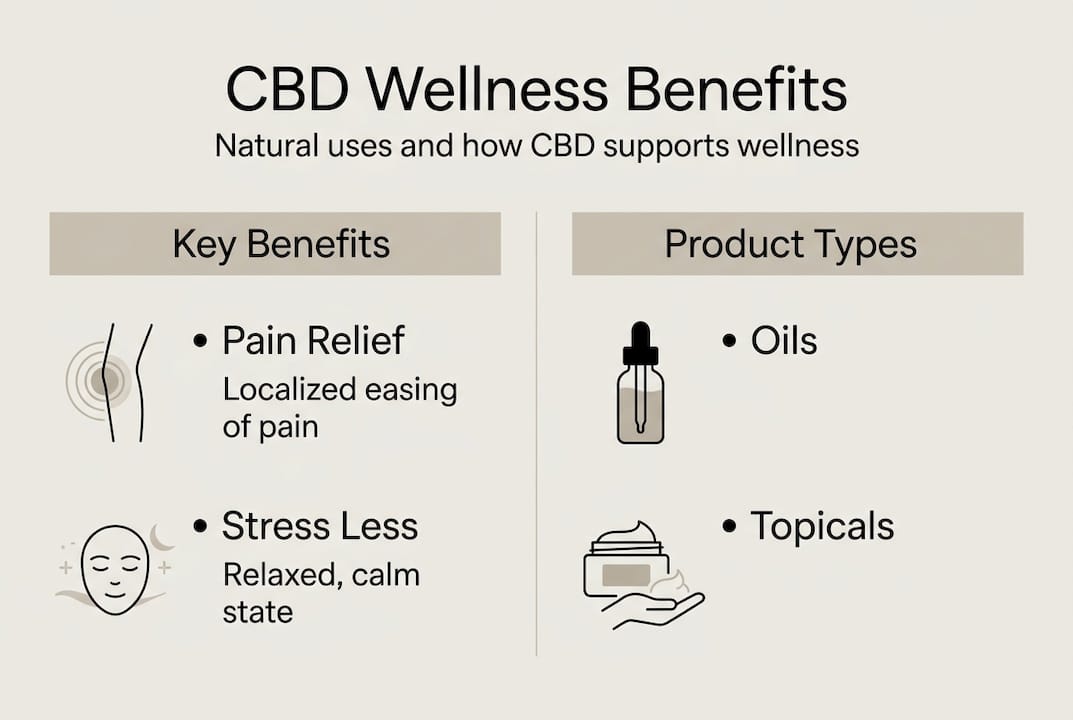 CBD Wellness Benefits

Natural uses and how CBD supports wellness

Key Benefits

• Pain Relief
Localized easing of pain

• Stress Less
Relaxed, calm state

Product Types

• Oils

• Topicals