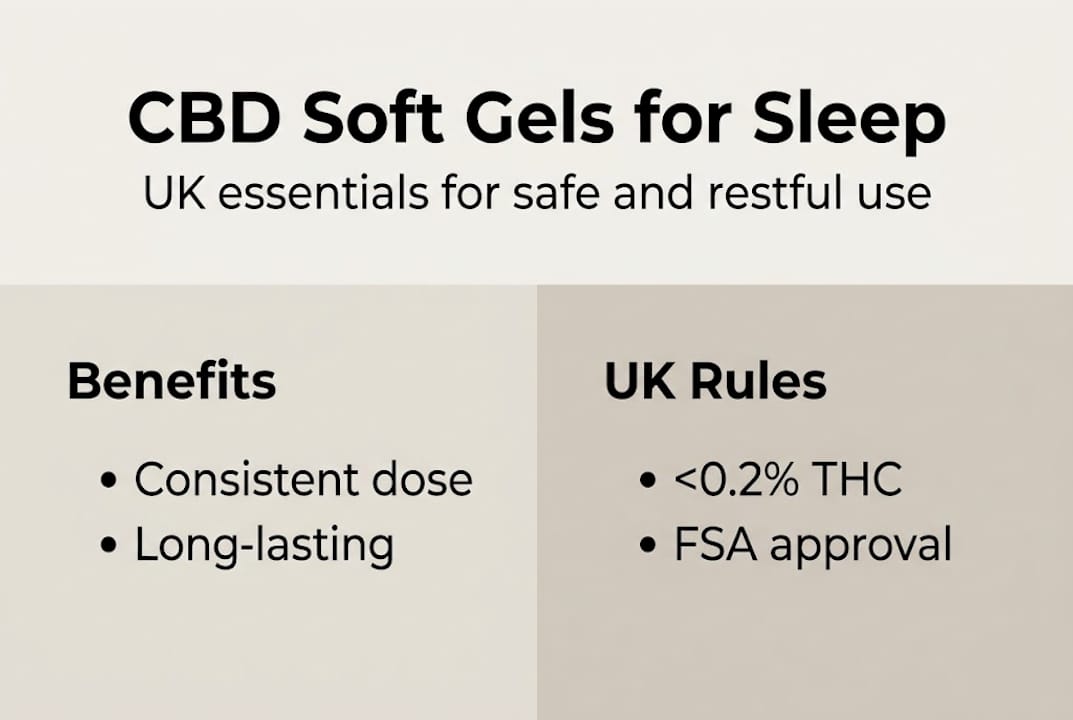 CBD Soft Gels for Sleep
UK essentials for safe and restful use

Benefits
• Consistent dose
• Long-lasting

UK Rules
• <0.2% THC
• FSA approval