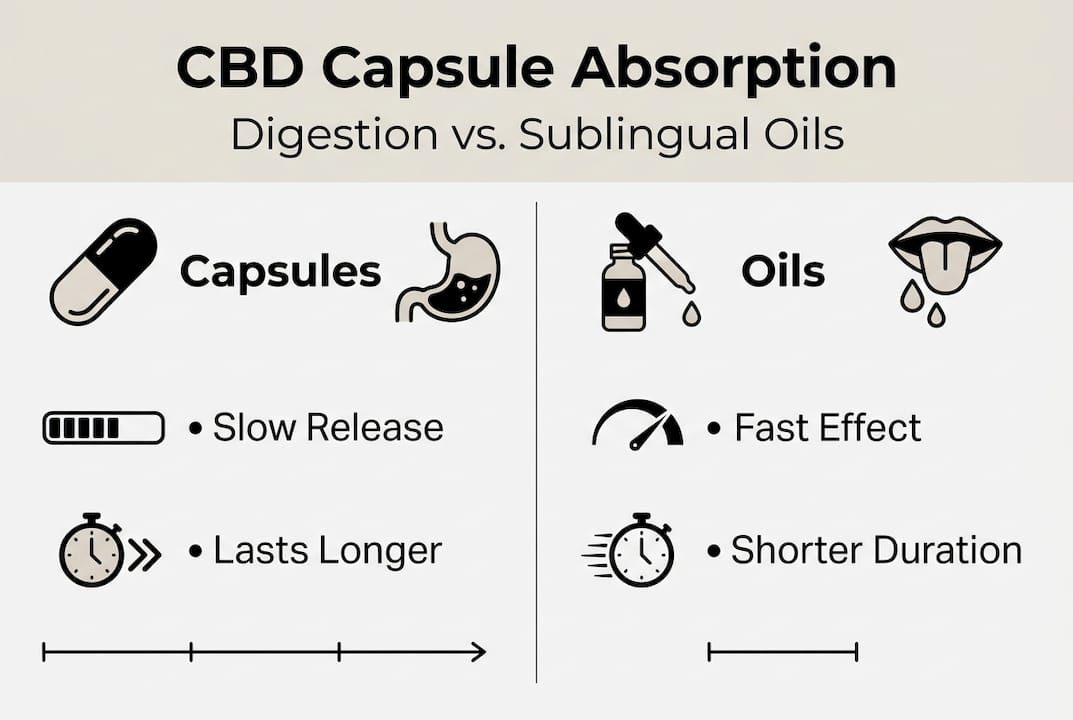 CBD Capsule Absorption
Digestion vs. Sublingual Oils

Capsules

• Slow Release

• Lasts Longer

Oils

• Fast Effect

• Shorter Duration