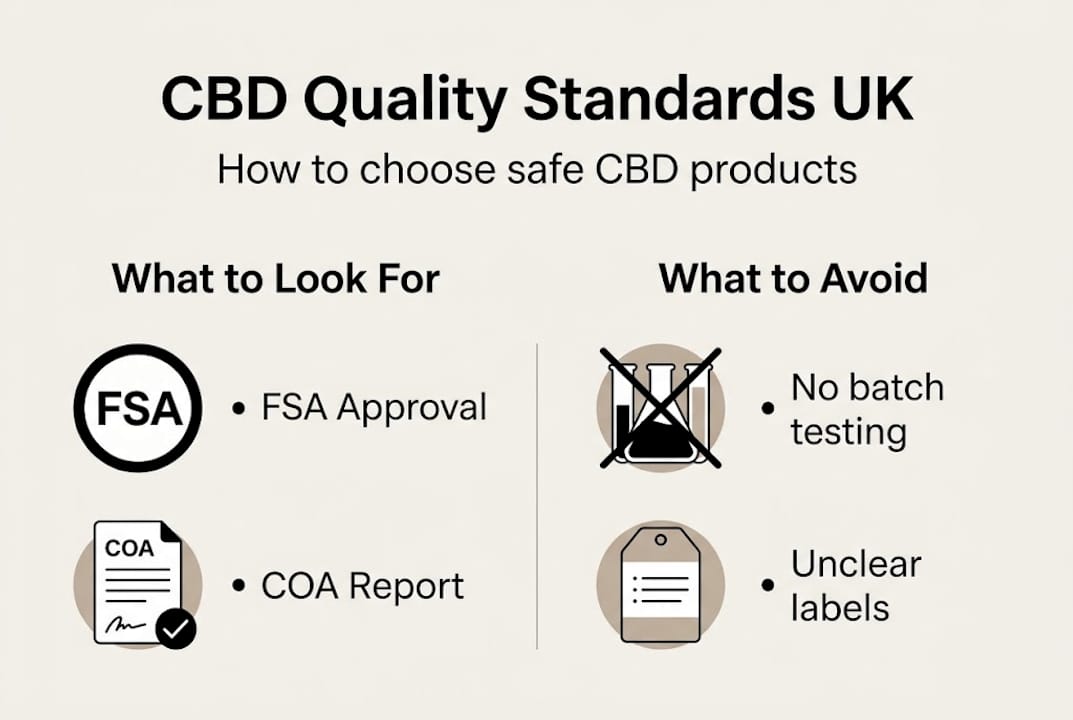 CBD Quality Standards UK

How to choose safe CBD products

What to Look For

FSA

• FSA Approval

COA

• COA Report

What to Avoid

• No batch testing

• Unclear labels