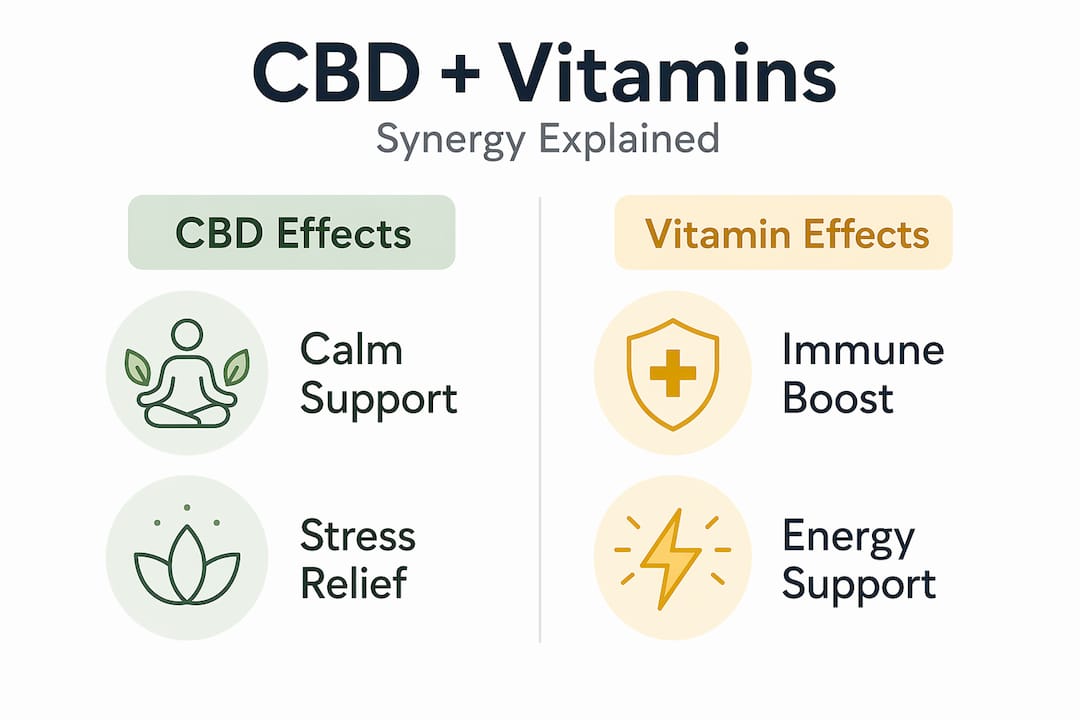 CBD + Vitamins
Synergy Explained

CBD Effects

Calm Support

Stress Relief

Vitamin Effects

Immune Boost

Energy Support