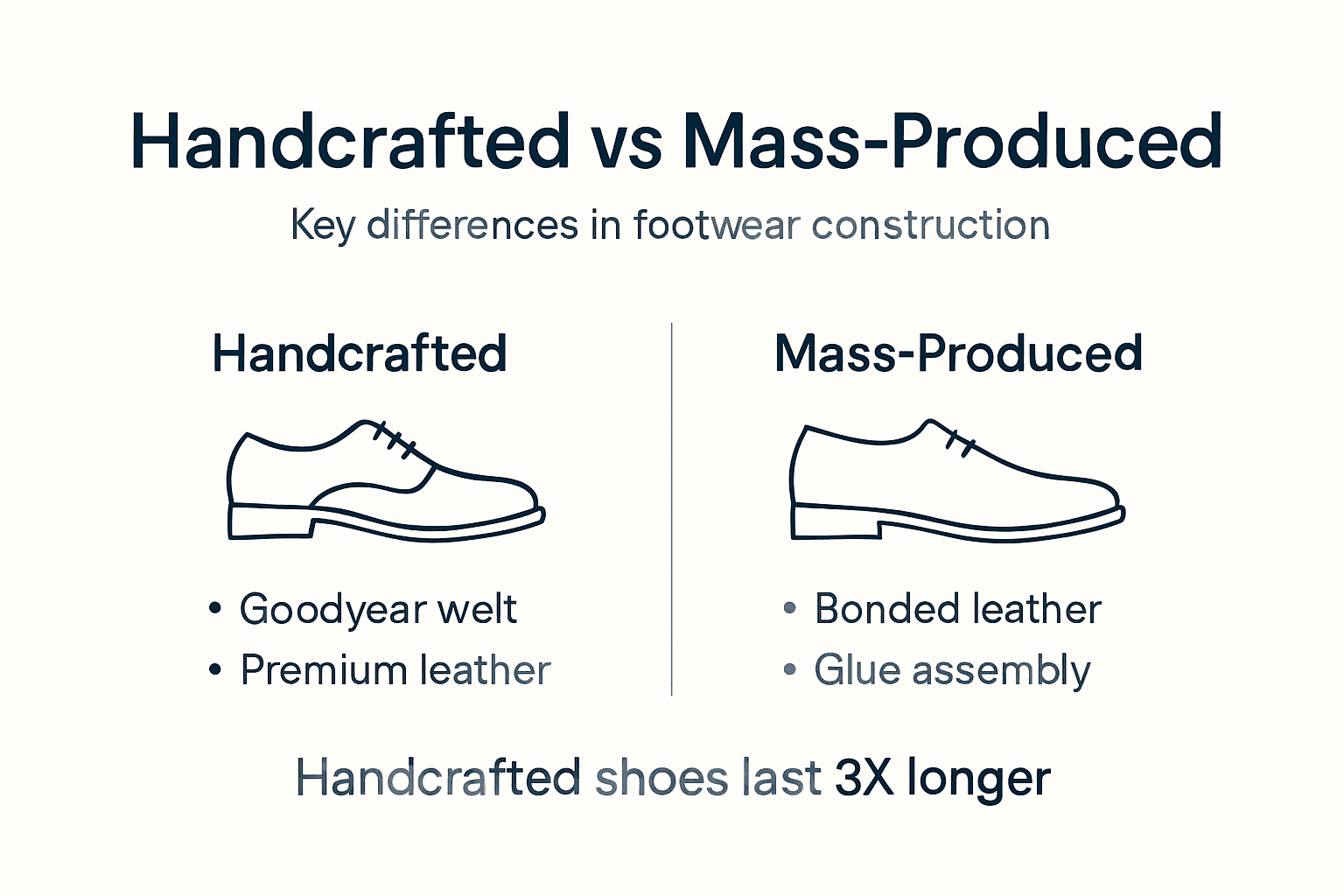 Handcrafted vs Mass-Produced

Key differences in footwear construction

Handcrafted

• Goodyear welt
• Premium leather

Mass-Produced

• Bonded leather
• Glue assembly

Handcrafted shoes last 3X longer