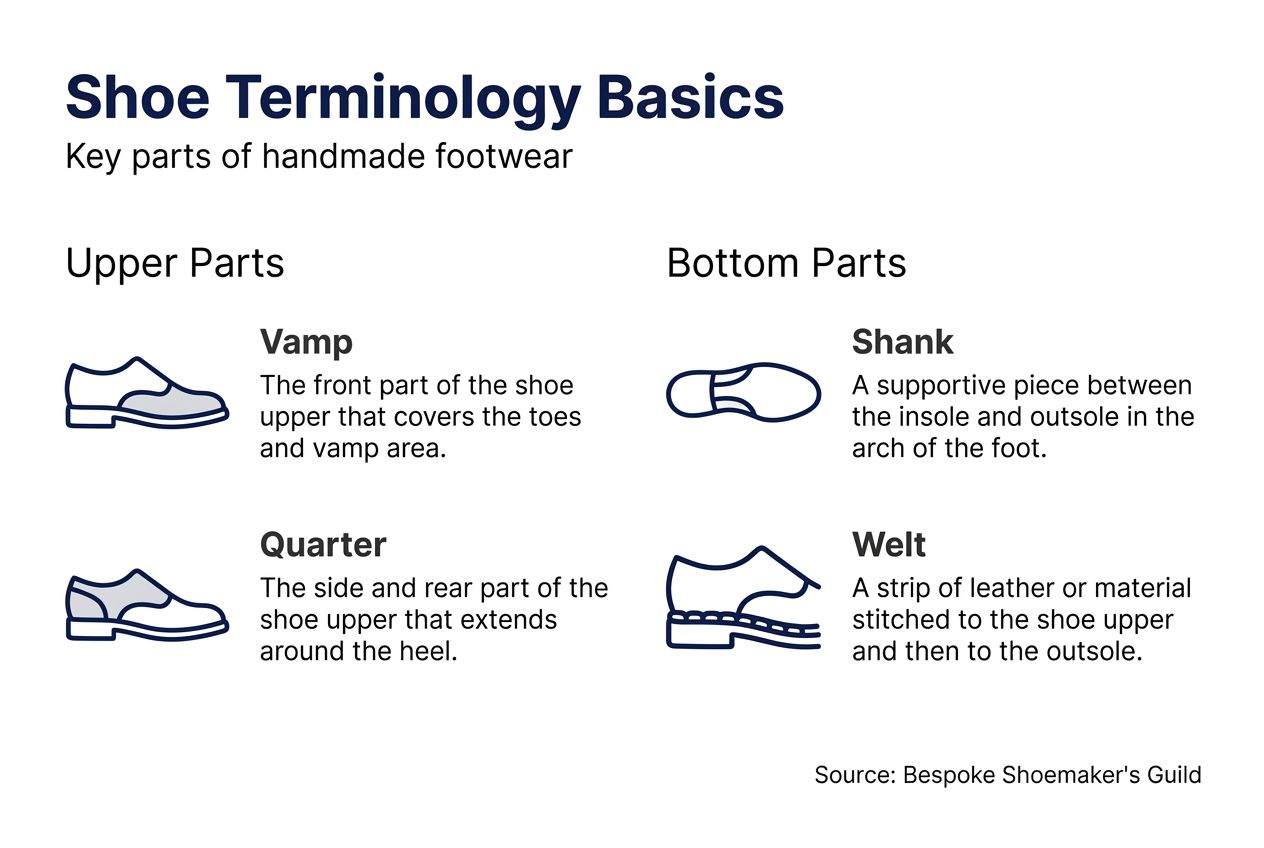 Shoe Terminology Basics

Key parts of handmade footwear

Upper Parts

Vamp

The front part of the shoe upper that covers the toes and vamp area.

Quarter

The side and rear part of the shoe upper that extends around the heel.

Bottom Parts

Shank

A supportive piece between the insole and outsole in the arch of the foot.

Welt

A strip of leather or material stitched to the shoe upper and then to the outsole.

Source: Bespoke Shoemaker's Guild