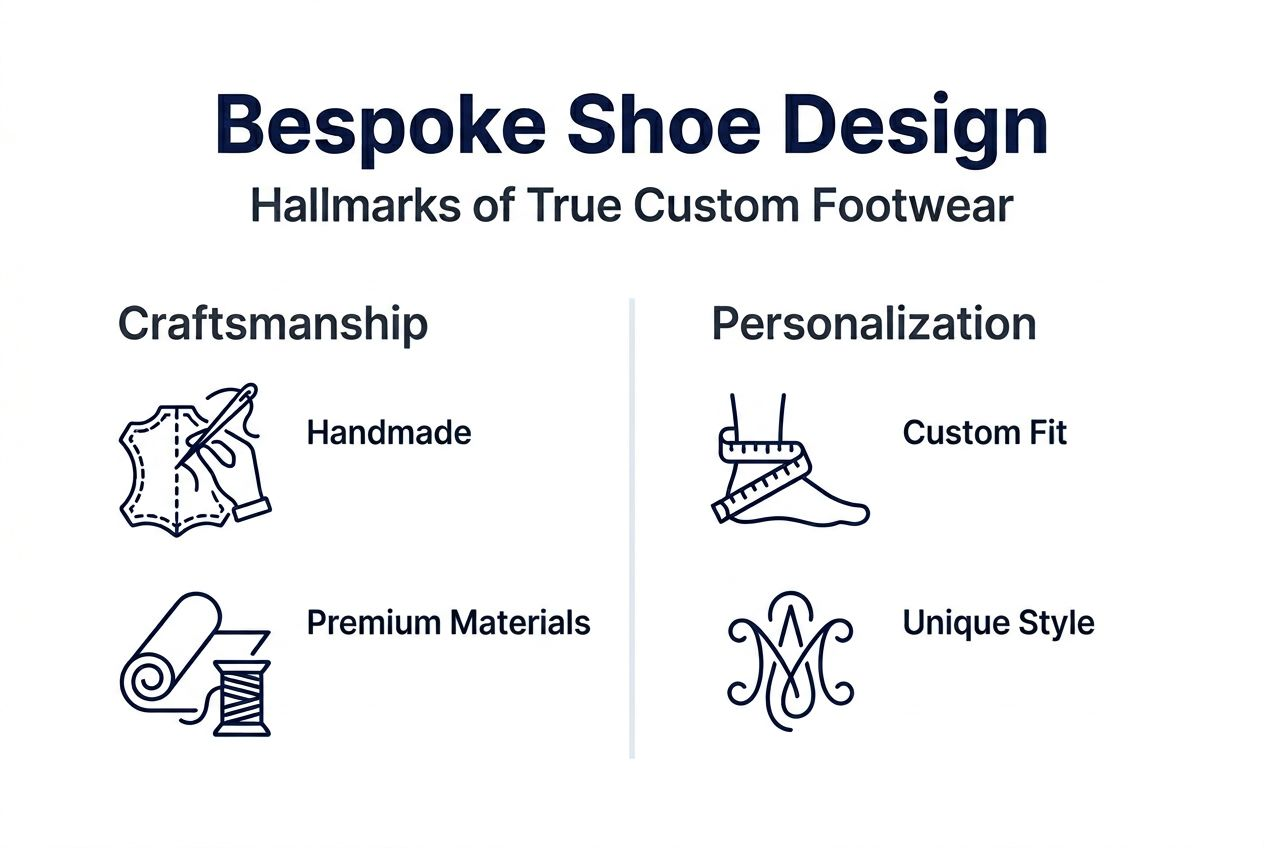 Bespoke Shoe Design
Hallmarks of True Custom Footwear

Craftsmanship

Handmade

Premium Materials

Personalization

Custom Fit

Unique Style