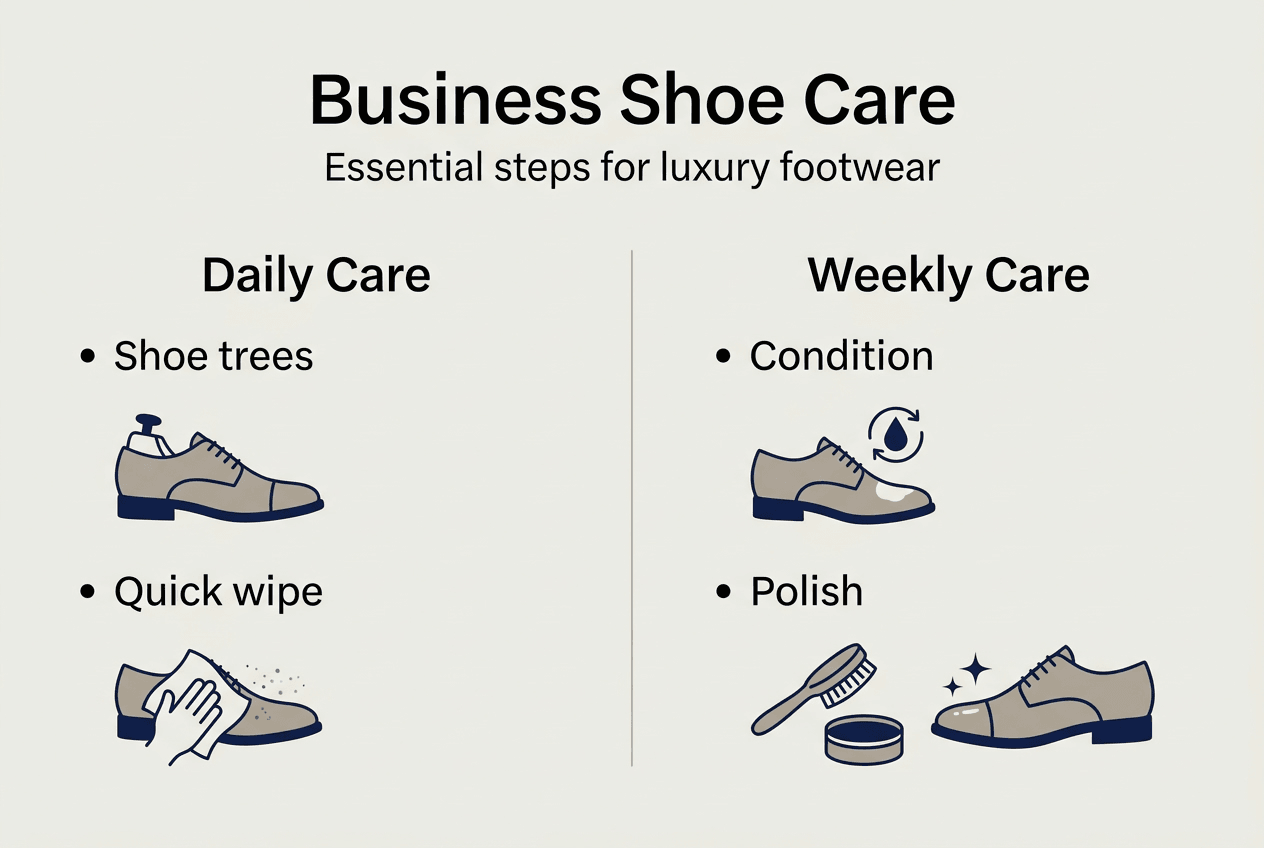 Business Shoe Care
Essential steps for luxury footwear

Daily Care
• Shoe trees
• Quick wipe

Weekly Care
• Condition
• Polish