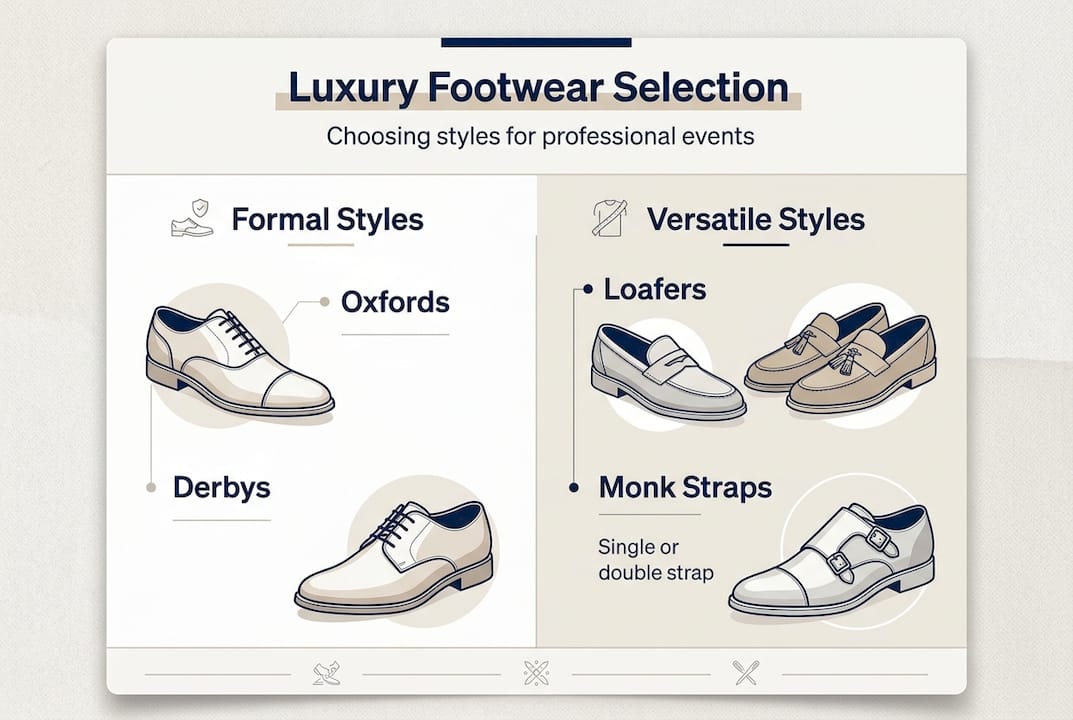 Luxury Footwear Selection

Choosing styles for professional events

Formal Styles

Oxfords

Derbys

Versatile Styles

Loafers

Monk Straps

Single or double strap