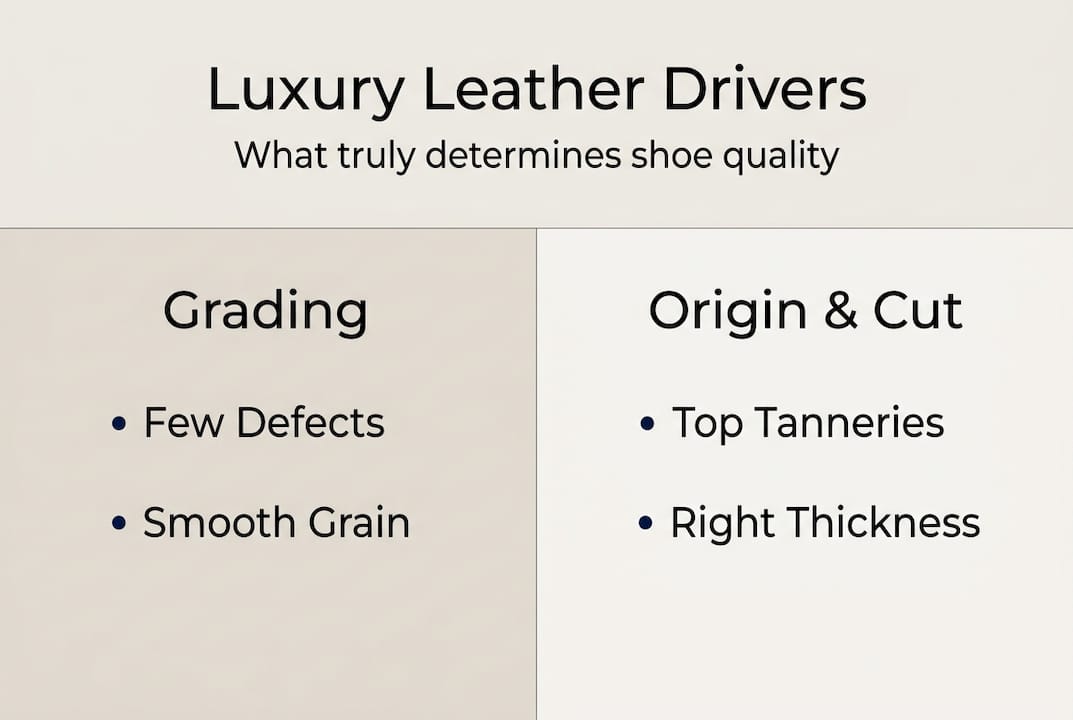 Luxury Leather Drivers

What truly determines shoe quality

Grading

• Few Defects

• Smooth Grain

Origin & Cut

• Top Tanneries

• Right Thickness