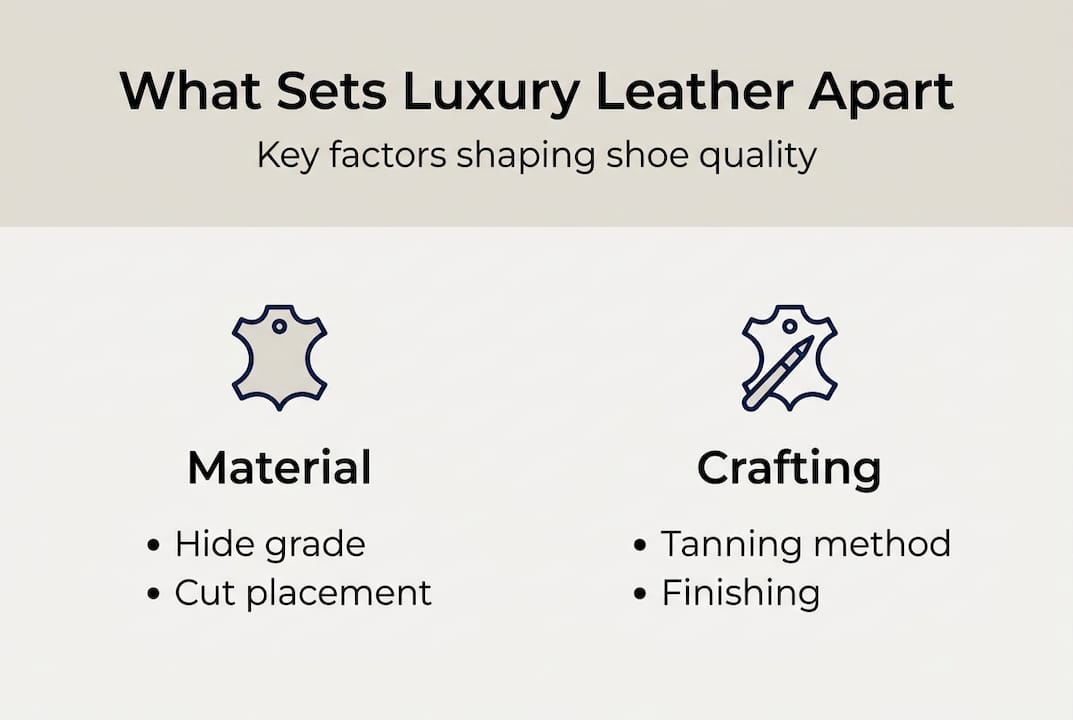 What Sets Luxury Leather Apart

Key factors shaping shoe quality

Material

• Hide grade
• Cut placement

Crafting

• Tanning method
• Finishing