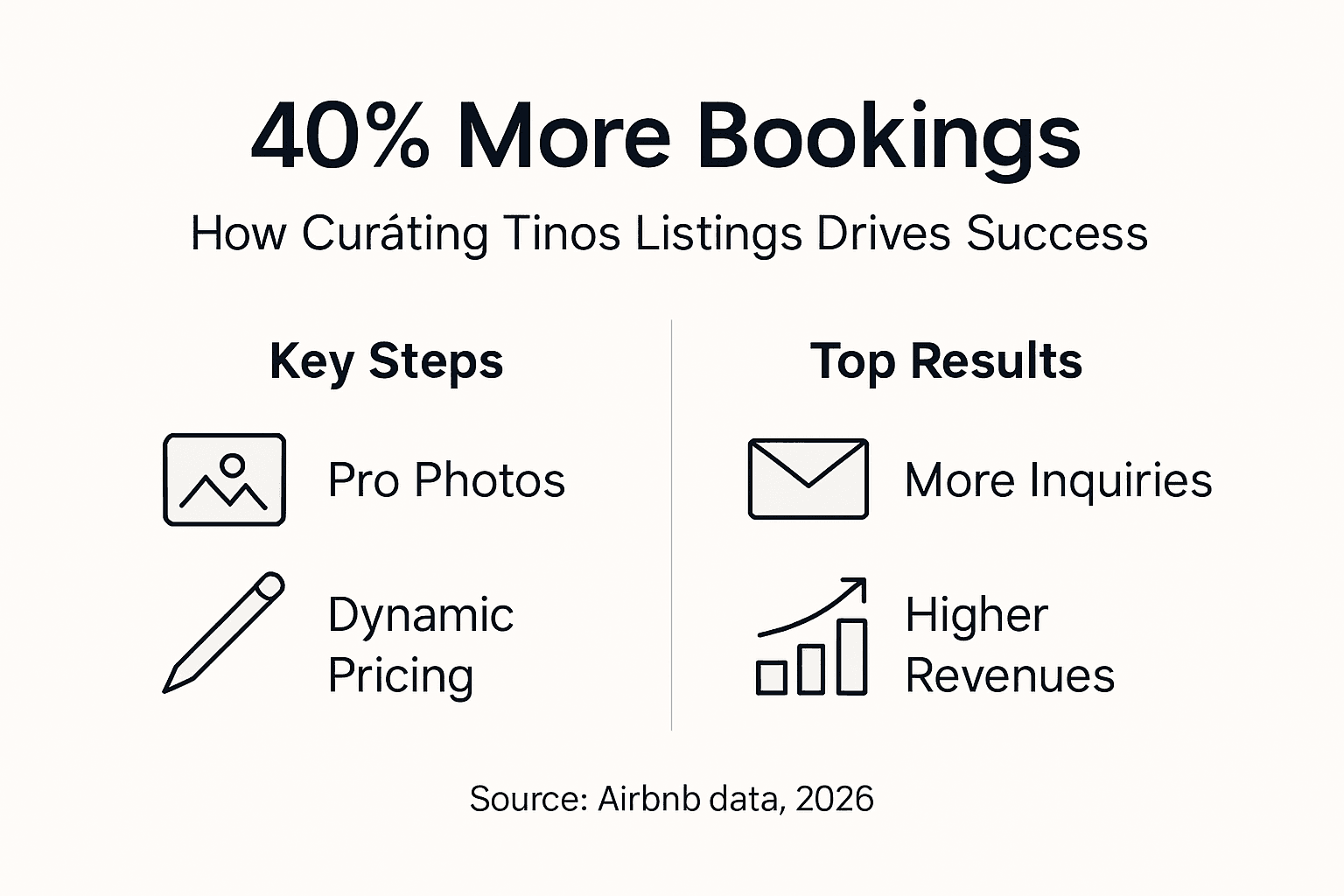 40% More Bookings

How Curáting Tinos Listings Drives Success

Key Steps

Pro Photos

Dynamic Pricing

Top Results

More Inquiries

Higher Revenues

Source: Airbnb data, 2026