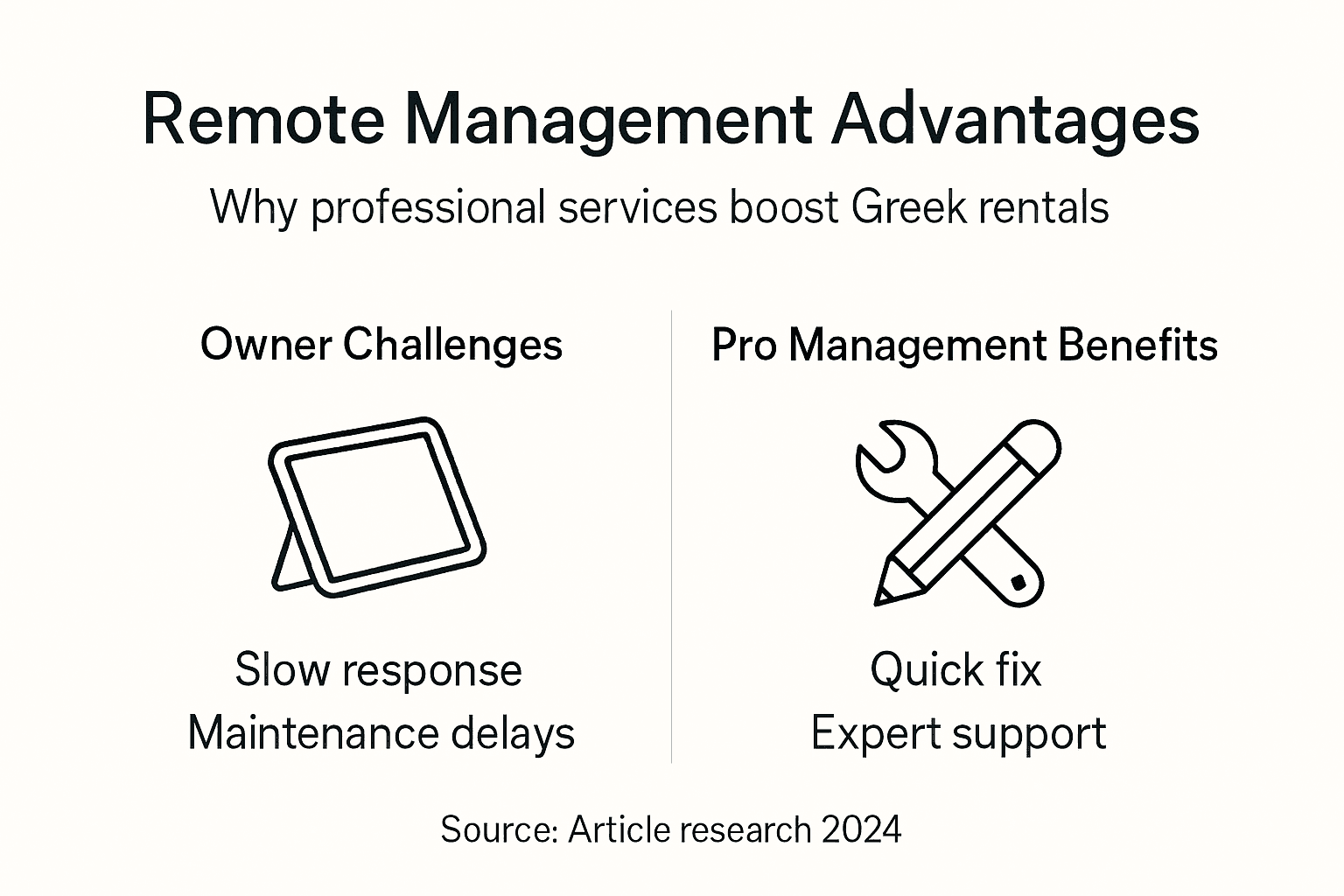 Remote Management Advantages

Why professional services boost Greek rentals

Owner Challenges

Slow response
Maintenance delays

Pro Management Benefits

Quick fix
Expert support

Source: Article research 2024