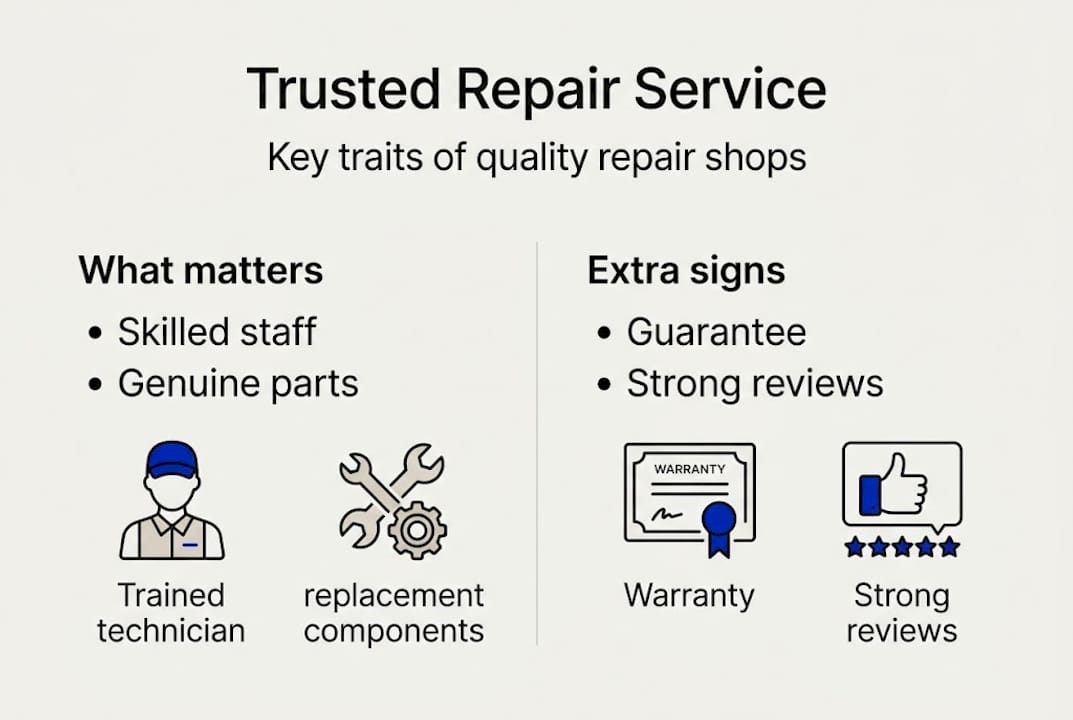 Trusted Repair Service

Key traits of quality repair shops

What matters

• Skilled staff
• Genuine parts

Trained technician

replacement components

Extra signs

• Guarantee
• Strong reviews

WARRANTY

Warranty

Strong reviews