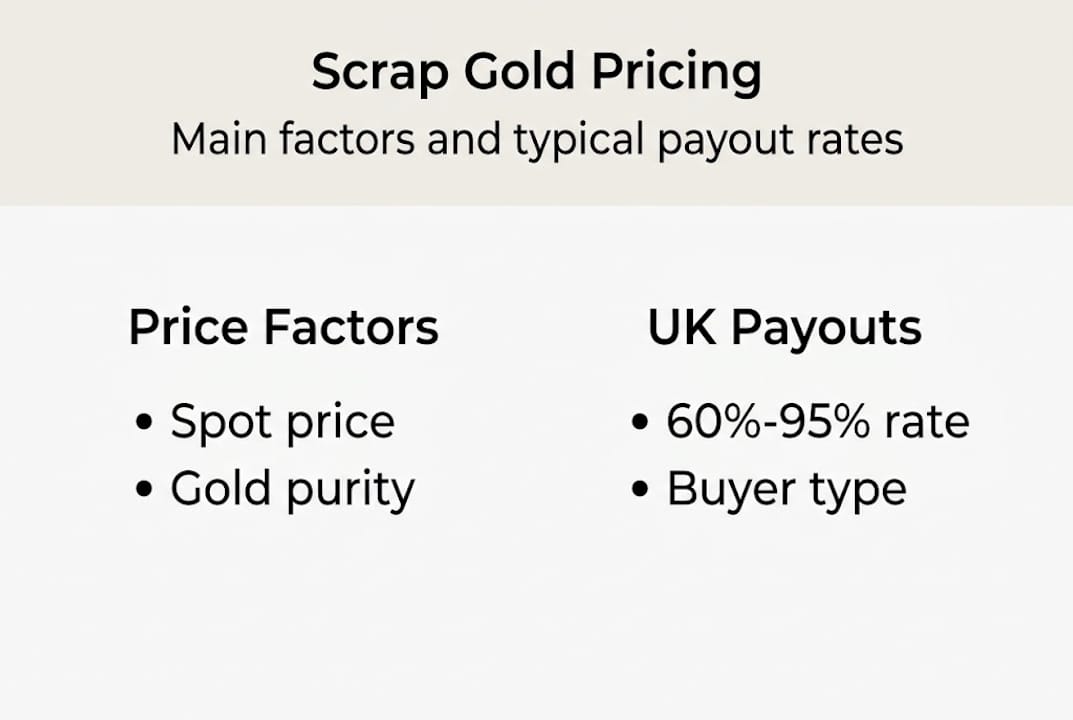 Scrap Gold Pricing
Main factors and typical payout rates

Price Factors
• Spot price
• Gold purity

UK Payouts
• 60%-95% rate
• Buyer type