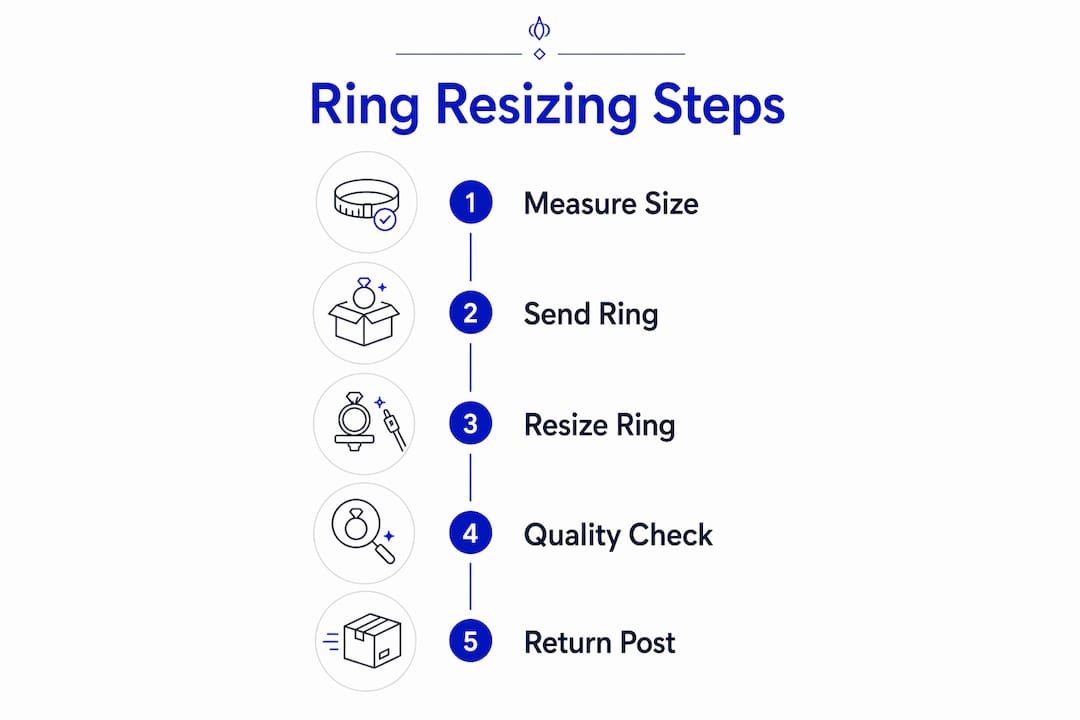 Ring Resizing Steps

1 Measure Size

2 Send Ring

3 Resize Ring

4 Quality Check

5 Return Post