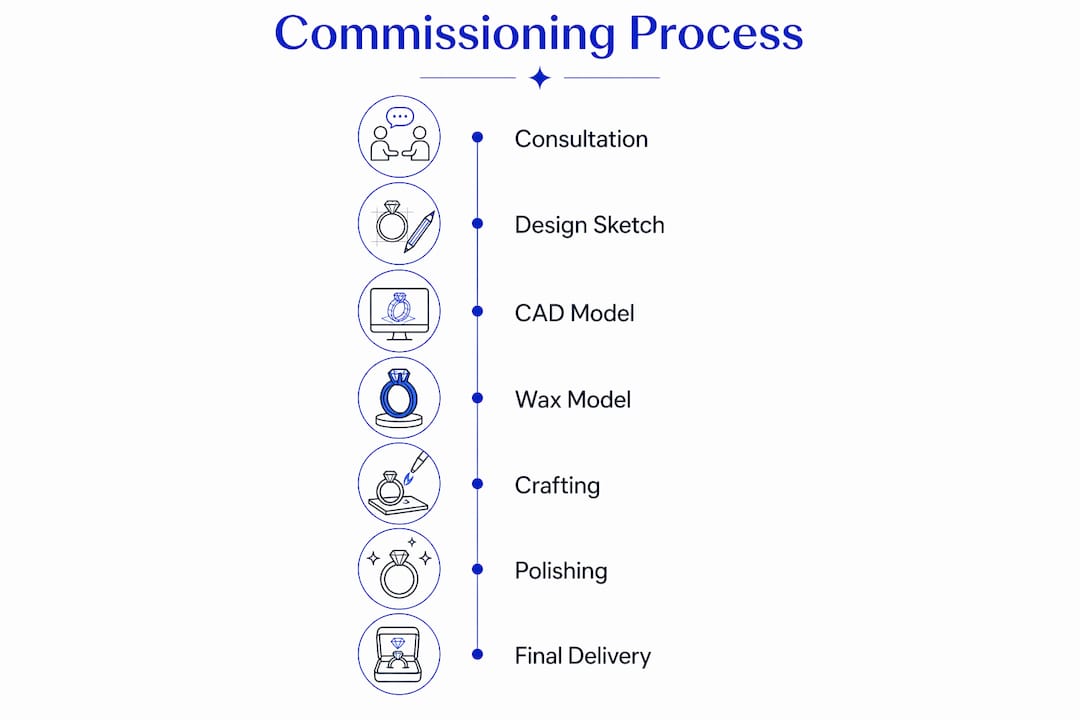 Commissioning Process

Consultation

Design Sketch

CAD Model

Wax Model

Crafting

Polishing

Final Delivery