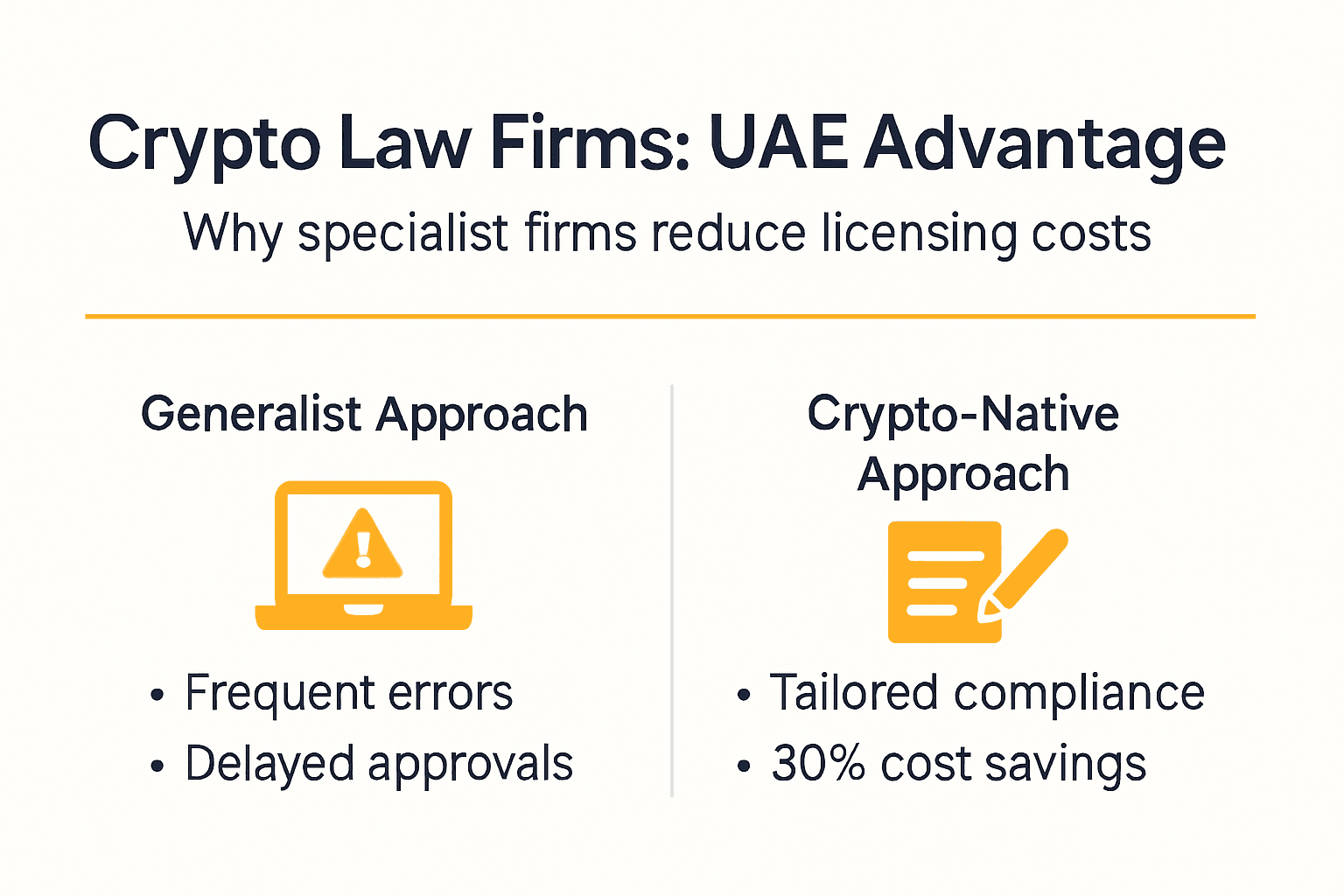 Crypto Law Firms: UAE Advantage

Why specialist firms reduce licensing costs

Generalist Approach

• Frequent errors
• Delayed approvals

Crypto-Native Approach

• Tailored compliance
• 30% cost savings