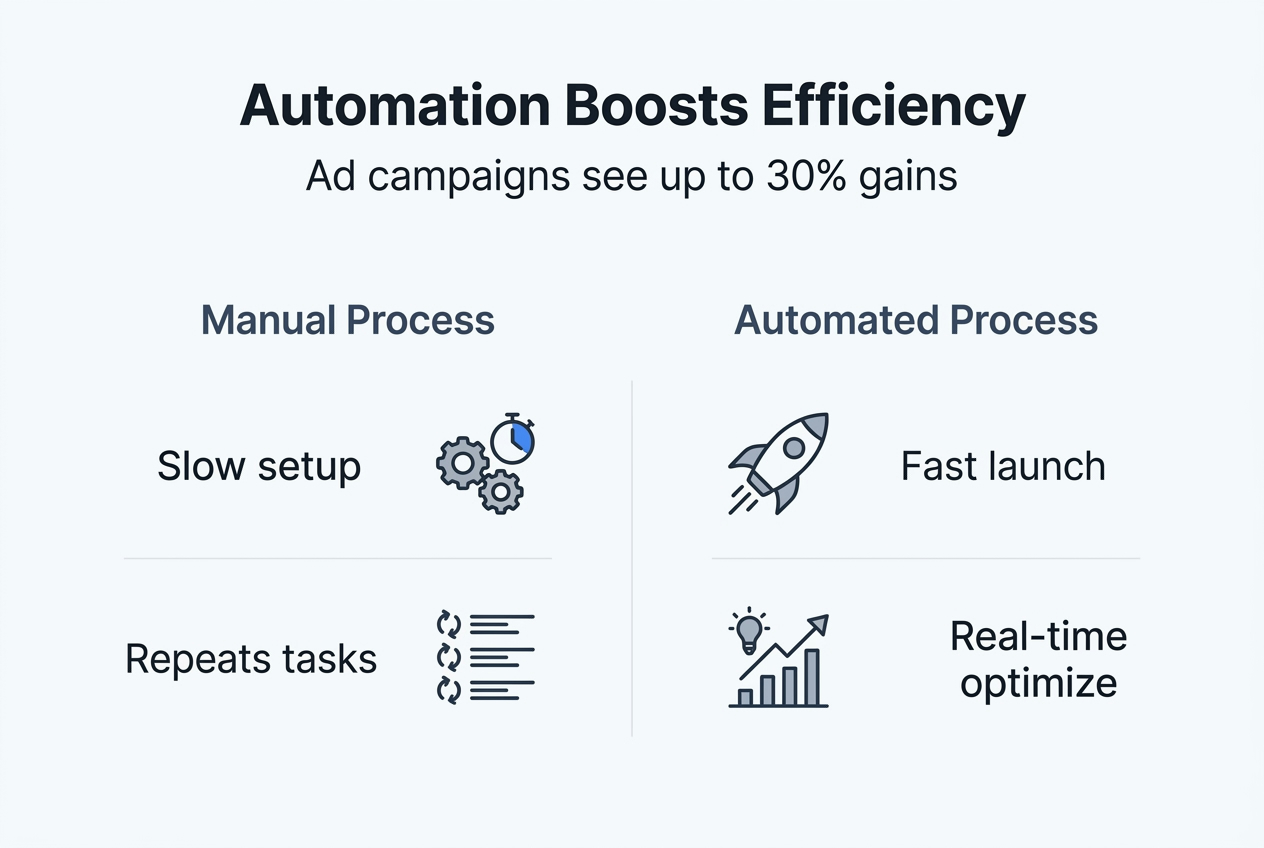 Automation Boosts Efficiency

Ad campaigns see up to 30% gains

Manual Process

Slow setup

Repeats tasks

Automated Process

Fast launch

Real-time optimize