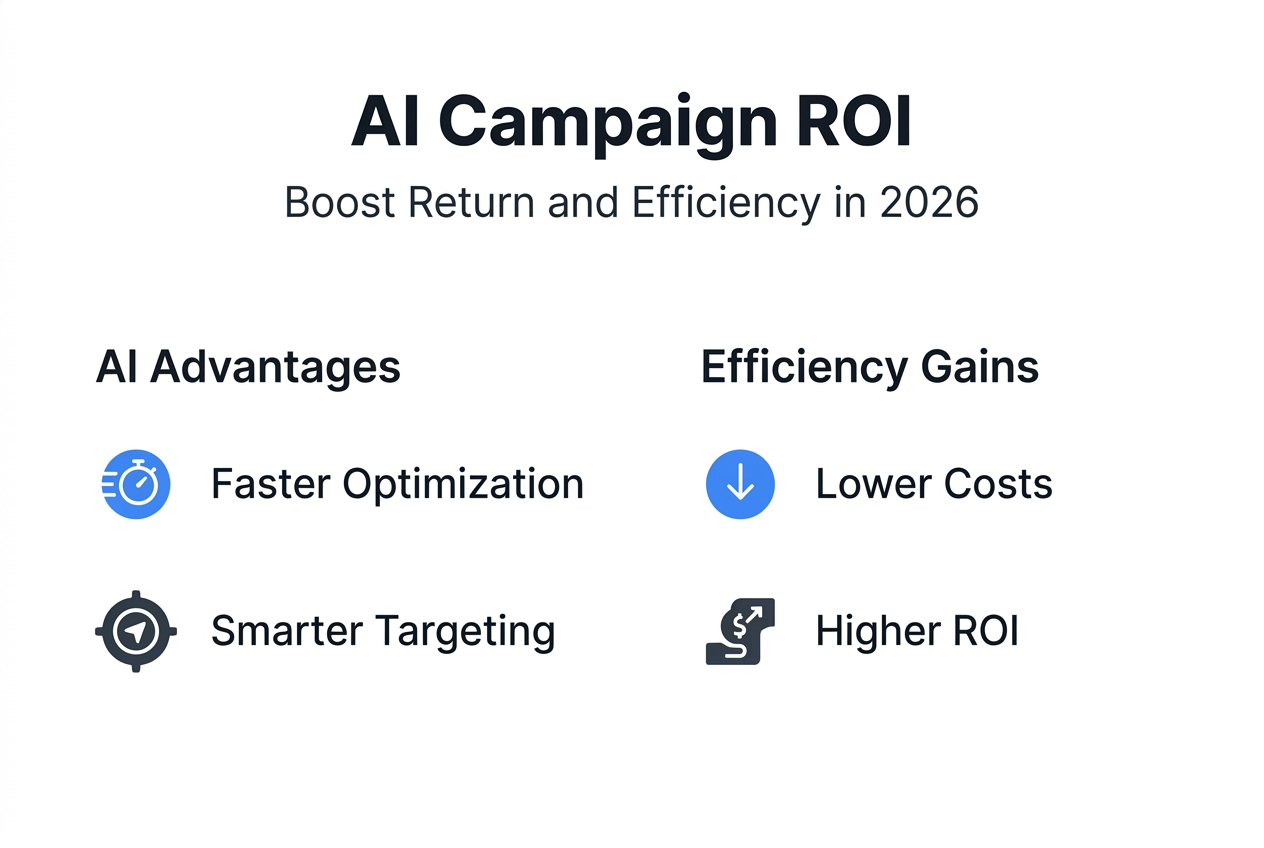 AI Campaign ROI

Boost Return and Efficiency in 2026

AI Advantages

Faster Optimization

Smarter Targeting

Efficiency Gains

Lower Costs

Higher ROI