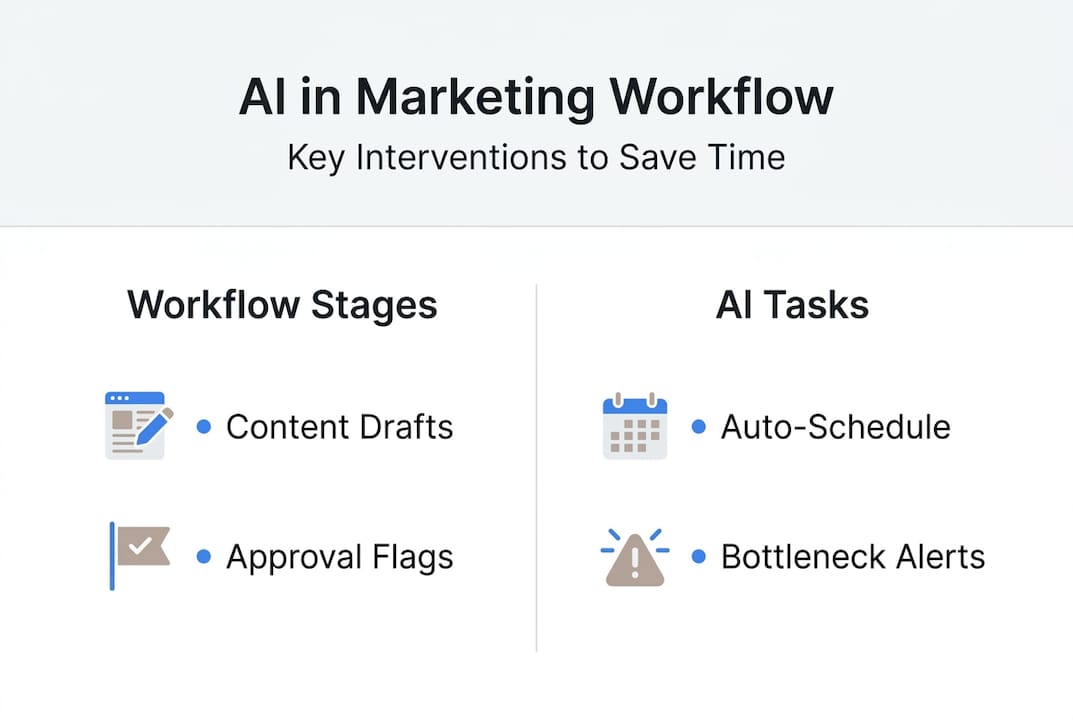 AI in Marketing Workflow
Key Interventions to Save Time

Workflow Stages

• Content Drafts

• Approval Flags

AI Tasks

• Auto-Schedule

• Bottleneck Alerts