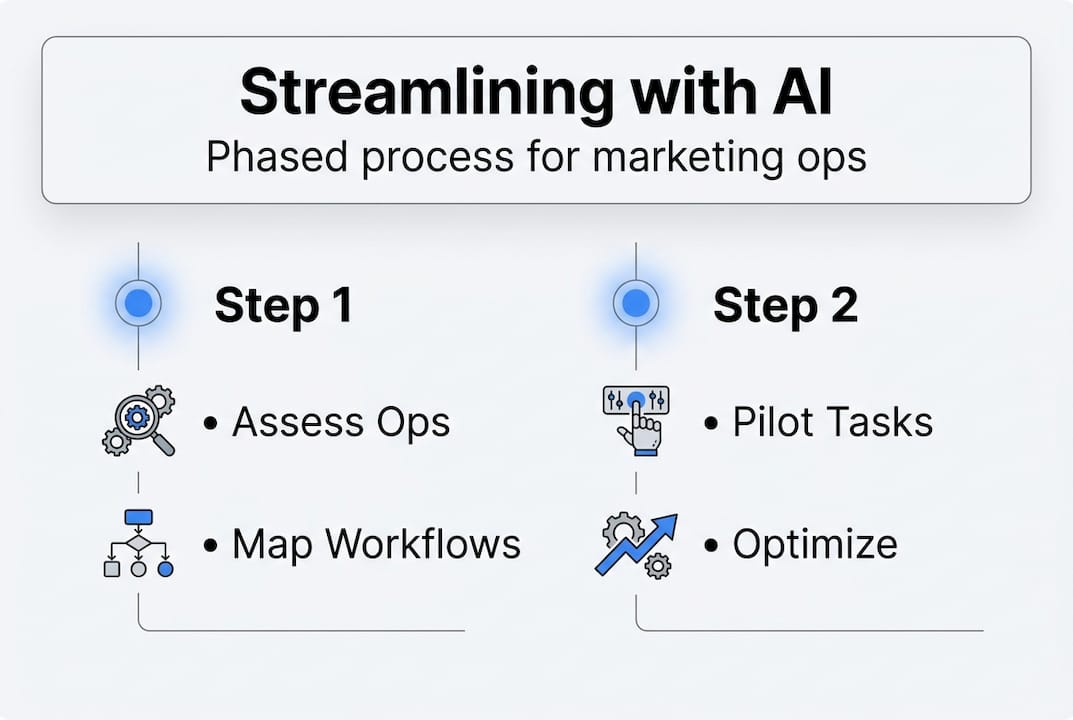 Streamlining with AI
Phased process for marketing ops

Step 1

• Assess Ops

• Map Workflows

Step 2

• Pilot Tasks

• Optimize