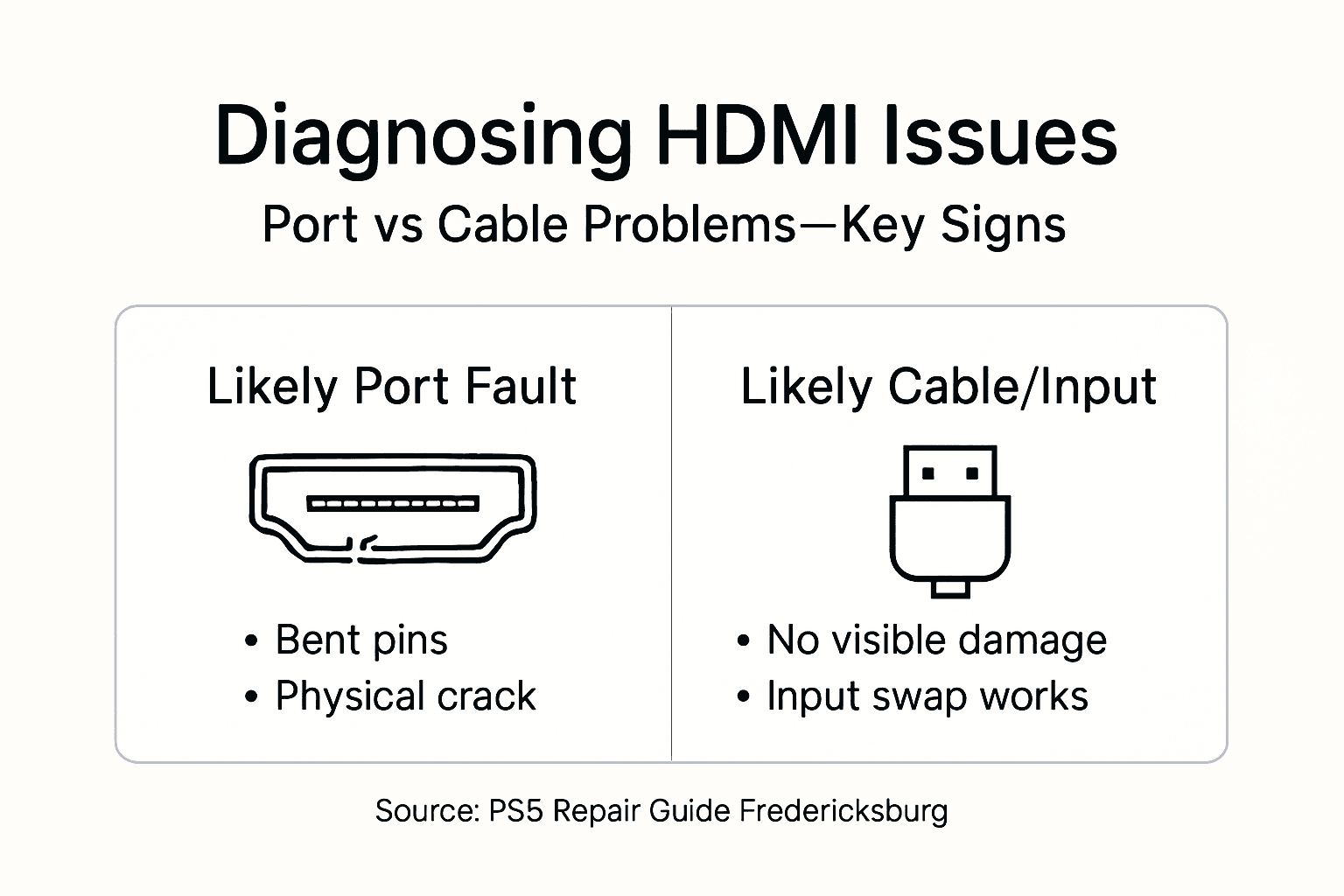 Diagnosing HDMI Issues

Port vs Cable Problems—Key Signs

Likely Port Fault

• Bent pins
• Physical crack

Likely Cable/Input

• No visible damage
• Input swap works

Source: PS5 Repair Guide Fredericksburg