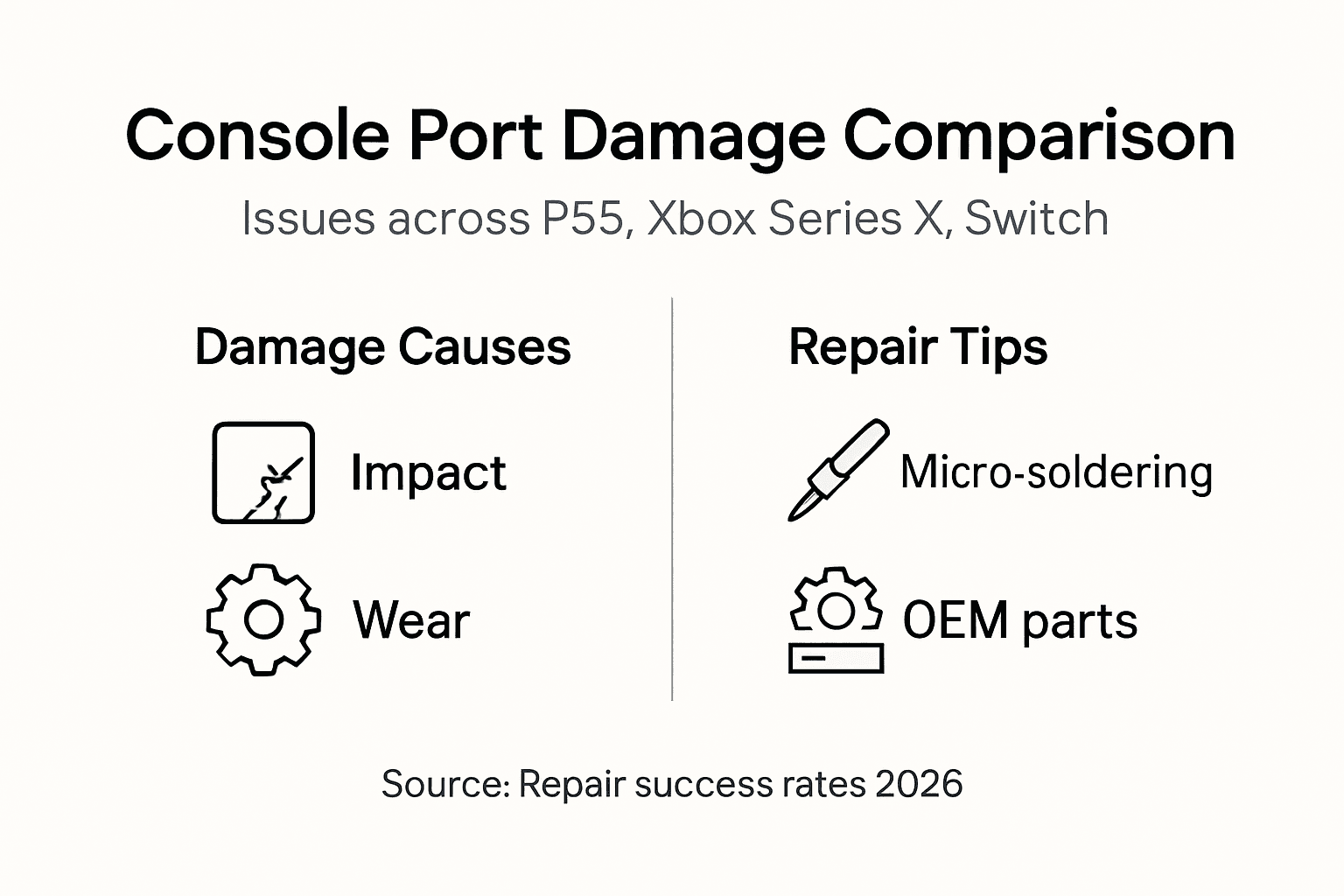 Console Port Damage Comparison

Issues across P55, Xbox Series X, Switch

Damage Causes

Impact

Wear

Repair Tips

Micro-soldering

OEM parts

Source: Repair success rates 2026