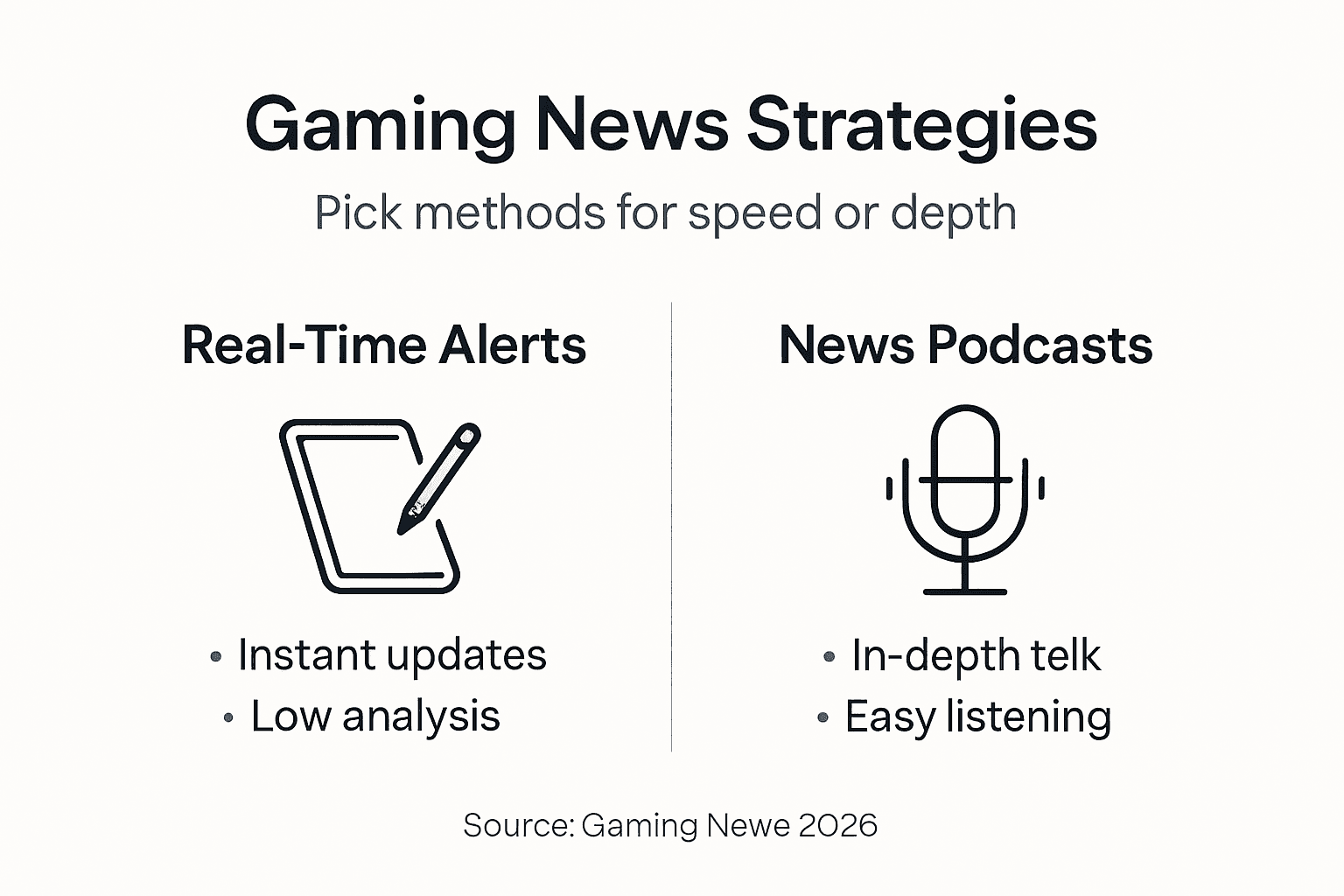 Gaming News Strategies

Pick methods for speed or depth

Real-Time Alerts

• Instant updates
• Low analysis

News Podcasts

• In-depth telk
• Easy listening

Source: Gaming Newe 2026