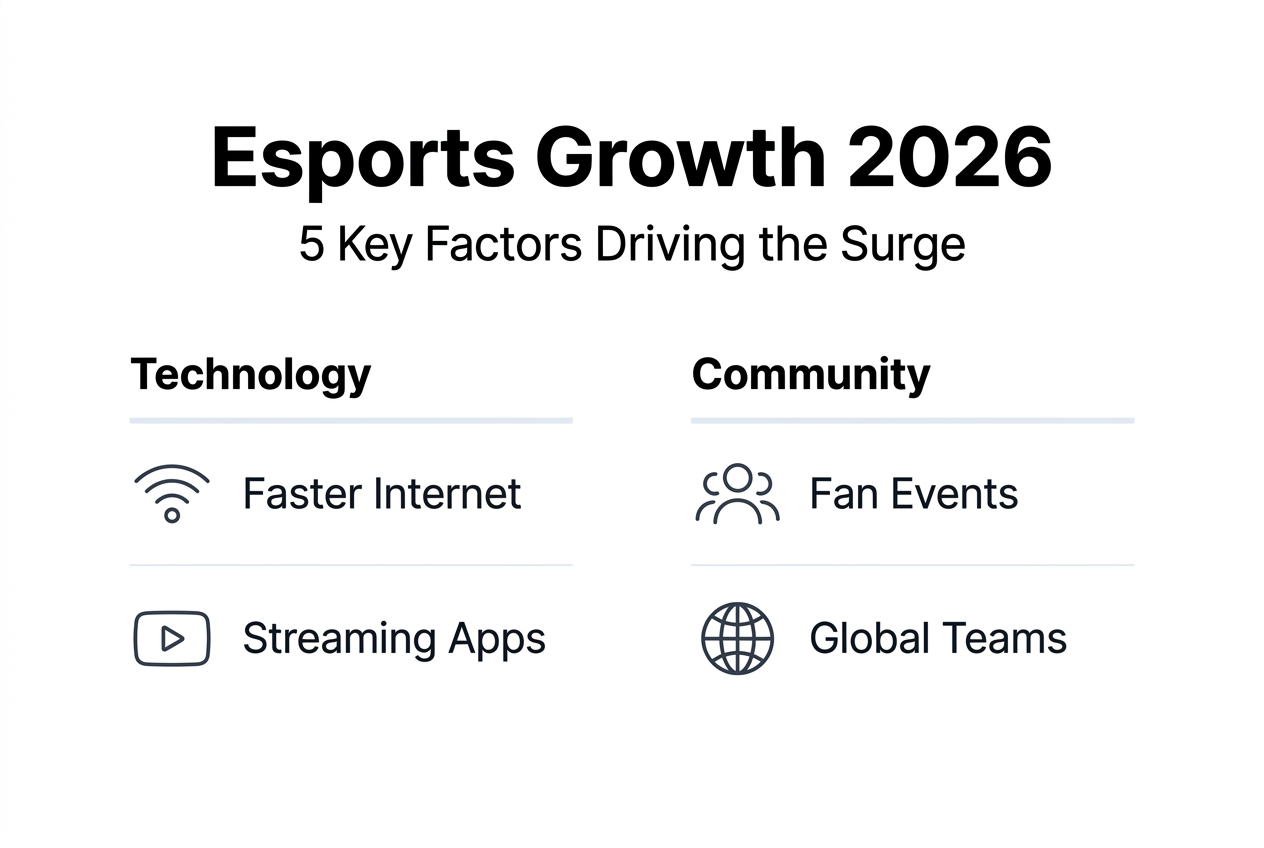 Esports Growth 2026

5 Key Factors Driving the Surge

Technology

Faster Internet

Streaming Apps

Community

Fan Events

Global Teams