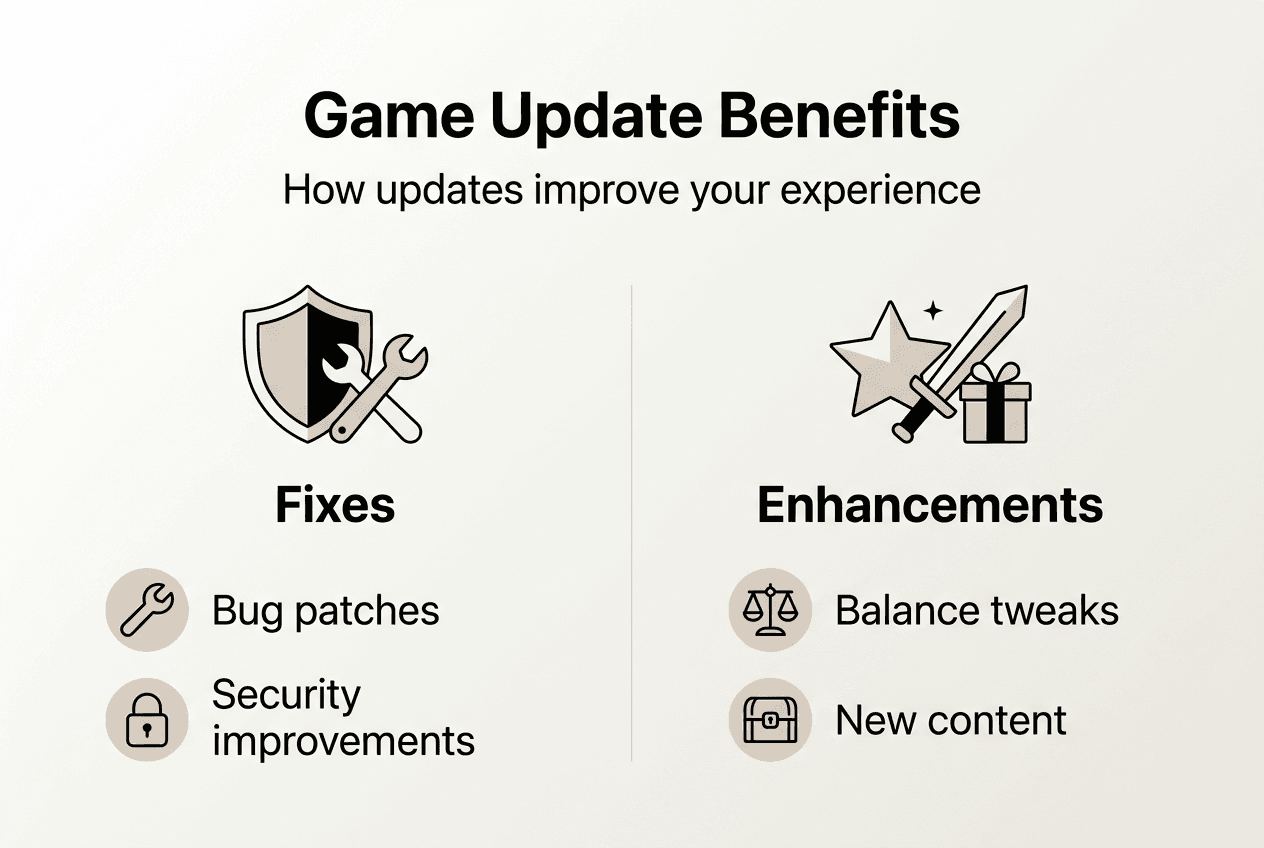 Game Update Benefits

How updates improve your experience

Fixes

Bug patches

Security improvements

Enhancements

Balance tweaks

New content