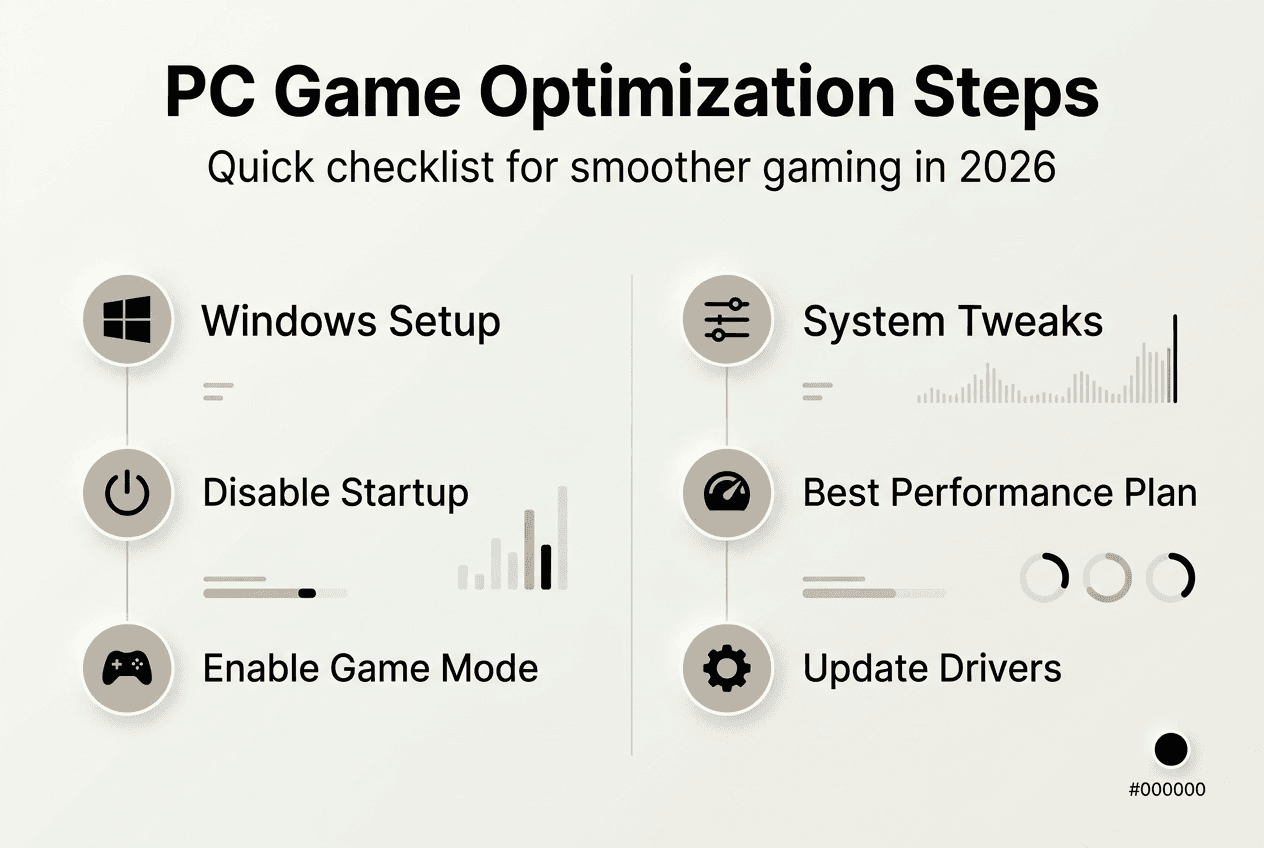 PC Game Optimization Steps

Quick checklist for smoother gaming in 2026

Windows Setup

Disable Startup

Enable Game Mode

System Tweaks

Best Performance Plan

Update Drivers

#000000