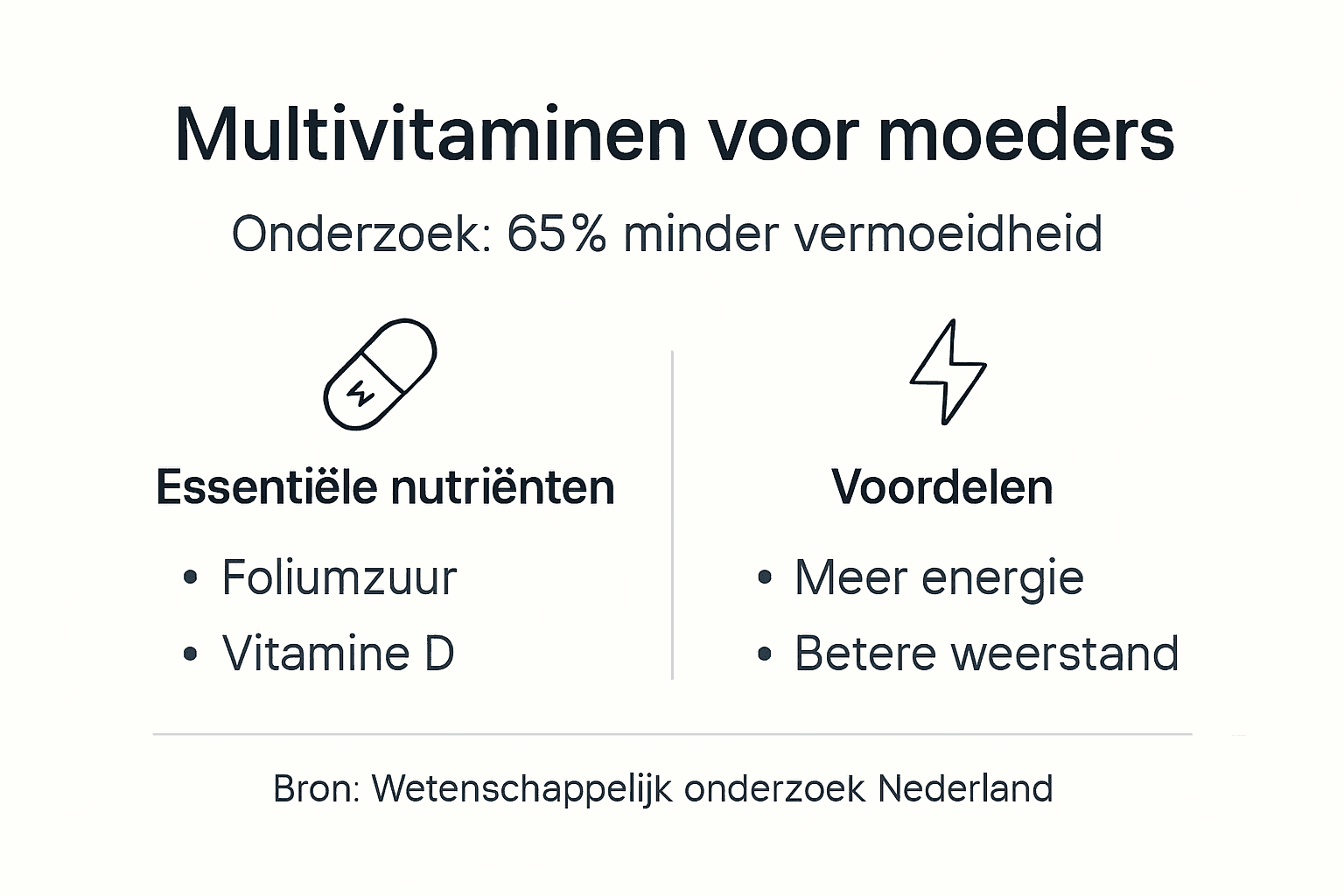 Multivitaminen voor moeders

Onderzoek: 65% minder vermoeidheid

Essentiële nutriënten

• Foliumzuur
• Vitamine D

Voordelen

• Meer energie
• Betere weerstand

Bron: Wetenschappelijk onderzoek Nederland