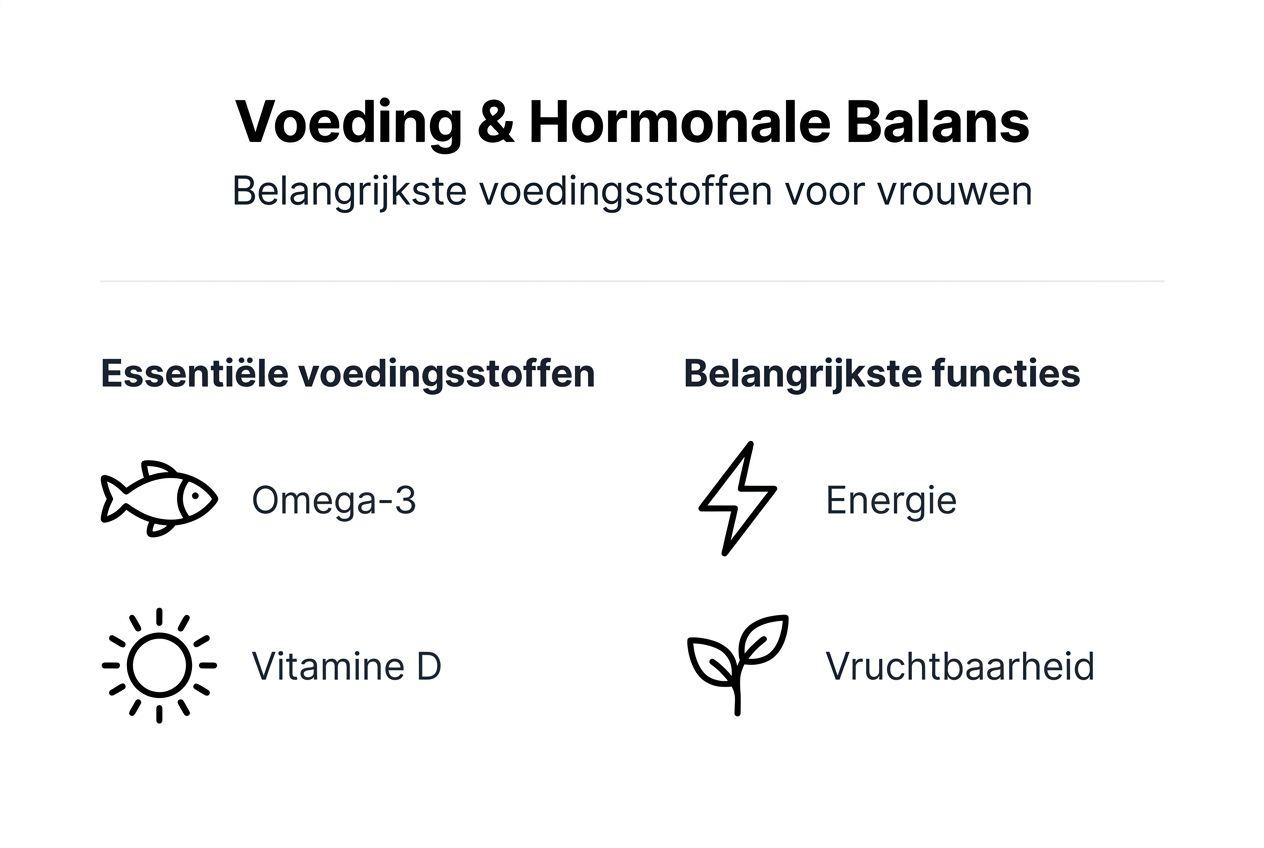 Voeding & Hormonale Balans
Belangrijkste voedingsstoffen voor vrouwen

Essentiële voedingsstoffen

Omega-3

Vitamine D

Belangrijkste functies

Energie

Vruchtbaarheid