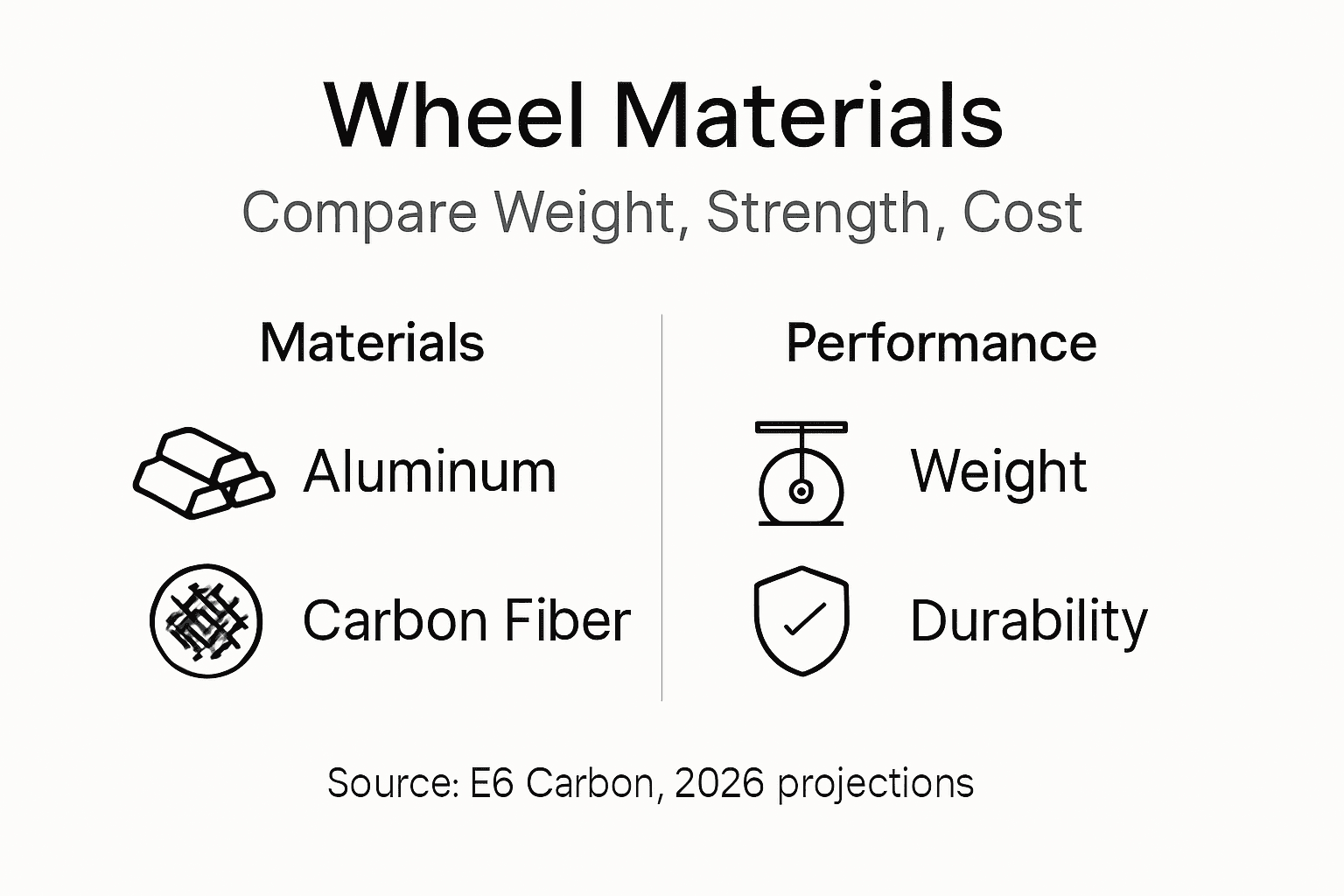 Wheel Materials

Compare Weight, Strength, Cost

Materials

Aluminum

Carbon Fiber

Performance

Weight

Durability

Source: E6 Carbon, 2026 projections