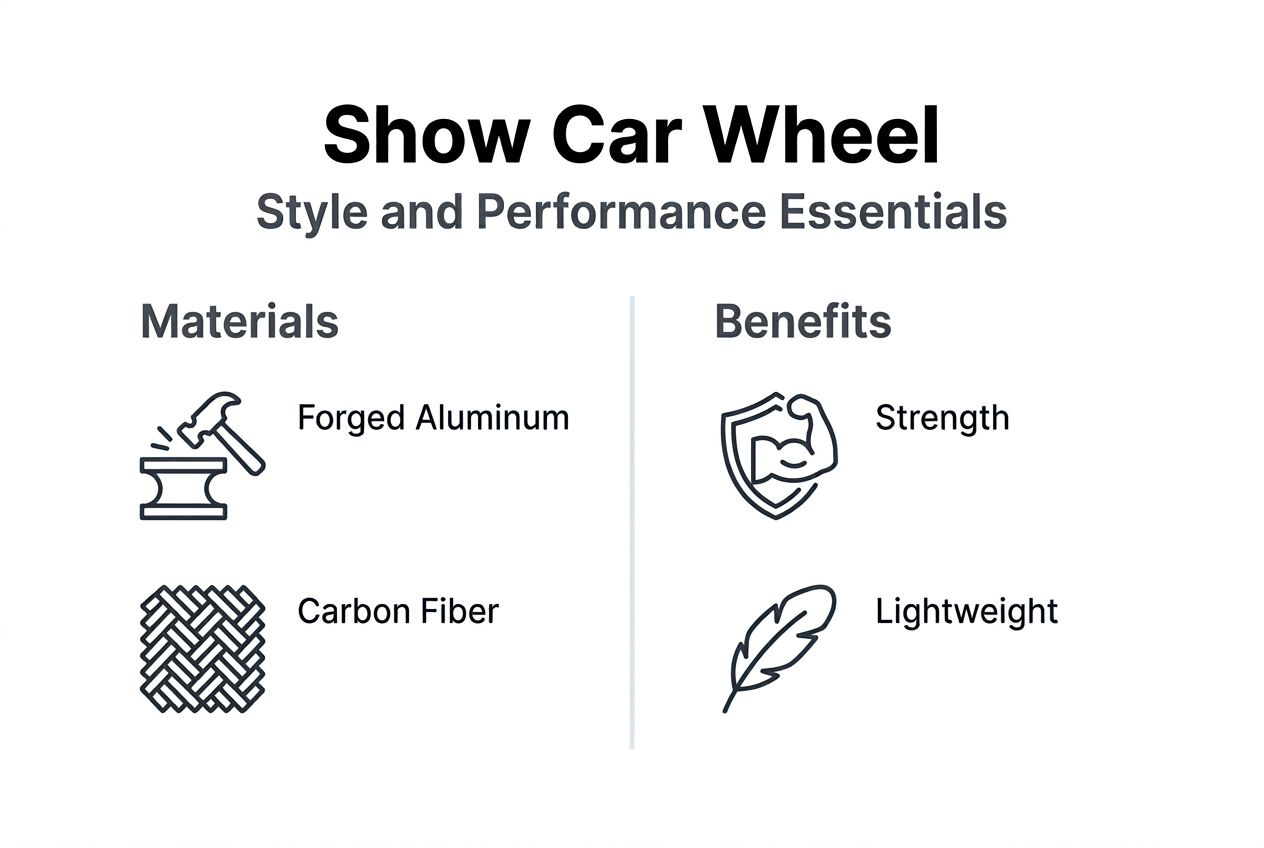 Show Car Wheel
Style and Performance Essentials

Materials

Forged Aluminum

Carbon Fiber

Benefits

Strength

Lightweight