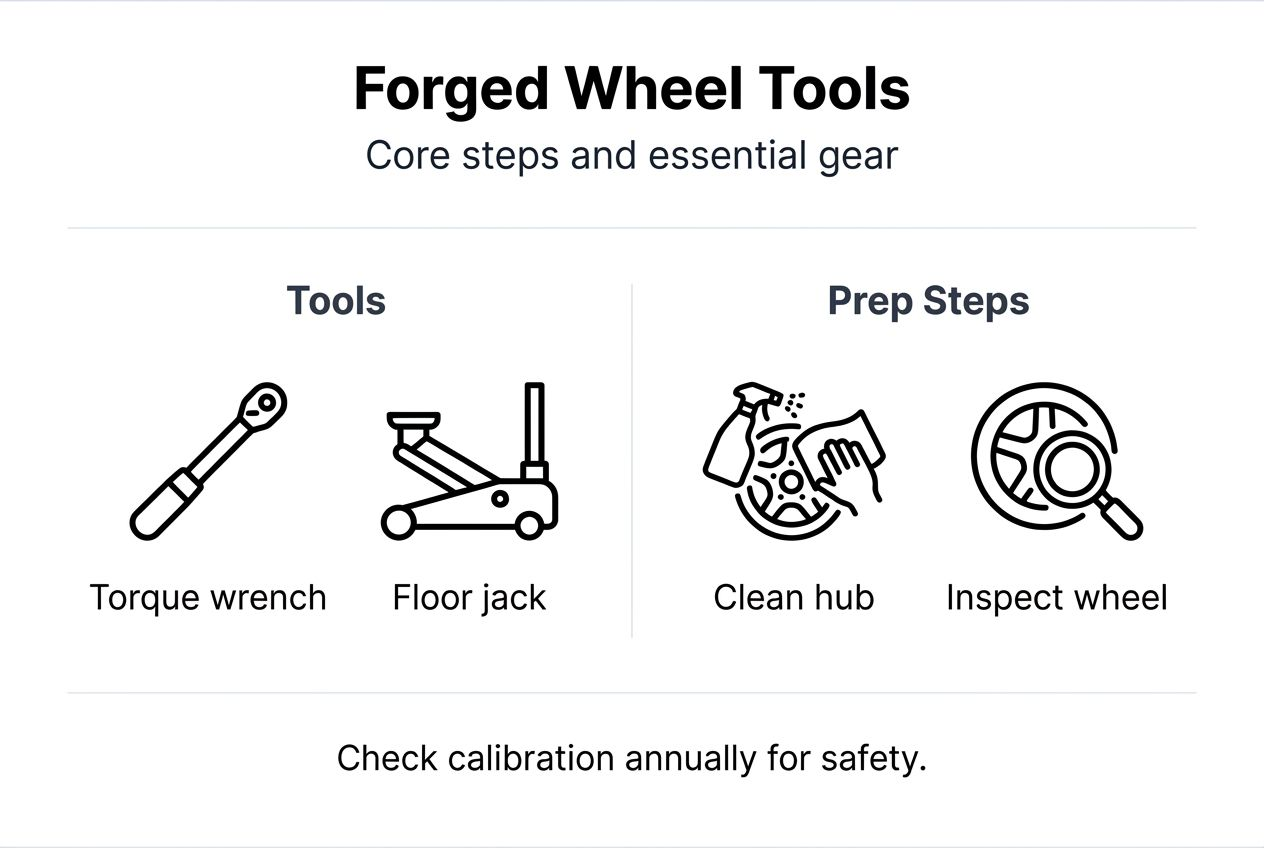 Forged Wheel Tools
Core steps and essential gear

Tools

Torque wrench

Floor jack

Prep Steps

Clean hub

Inspect wheel

Check calibration annually for safety.