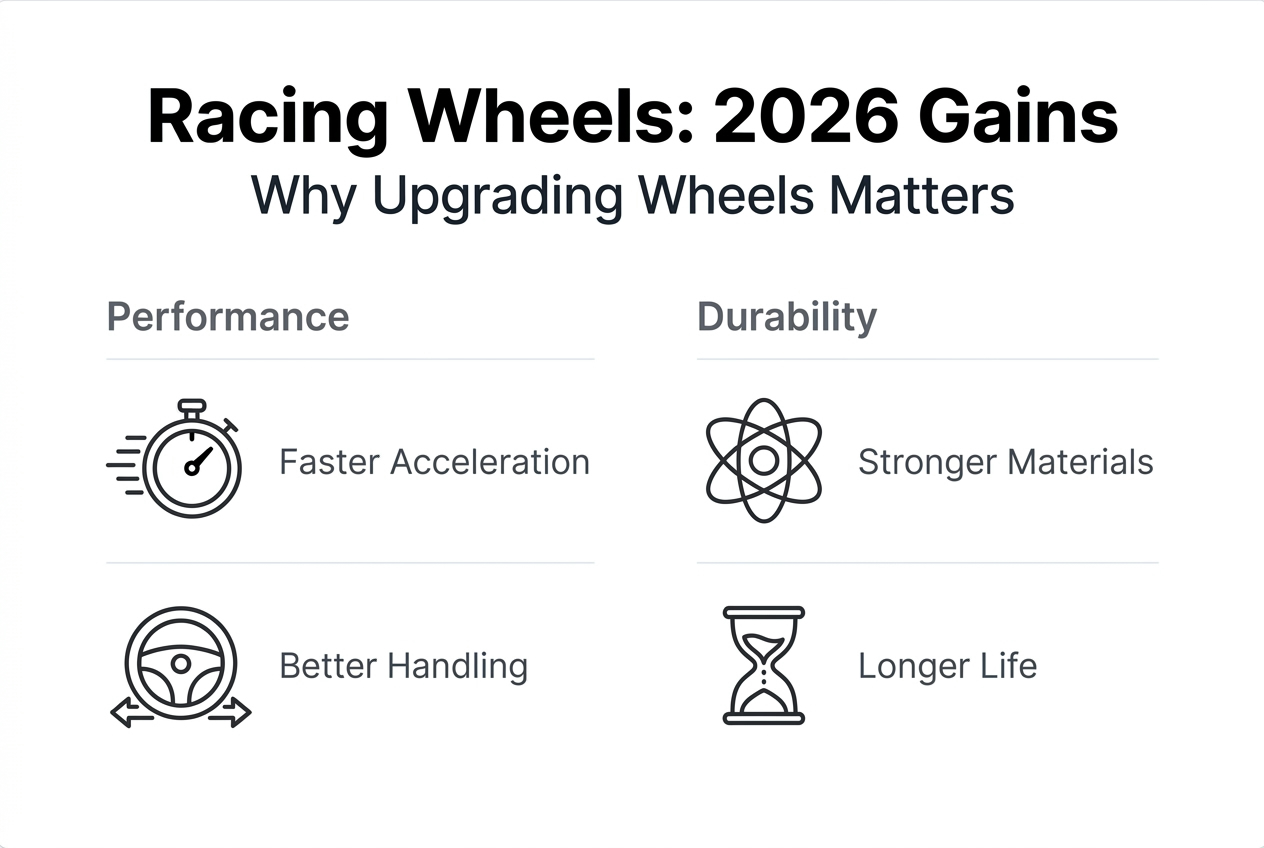 Racing Wheels: 2026 Gains
Why Upgrading Wheels Matters

Performance

Faster Acceleration

Better Handling

Durability

Stronger Materials

Longer Life