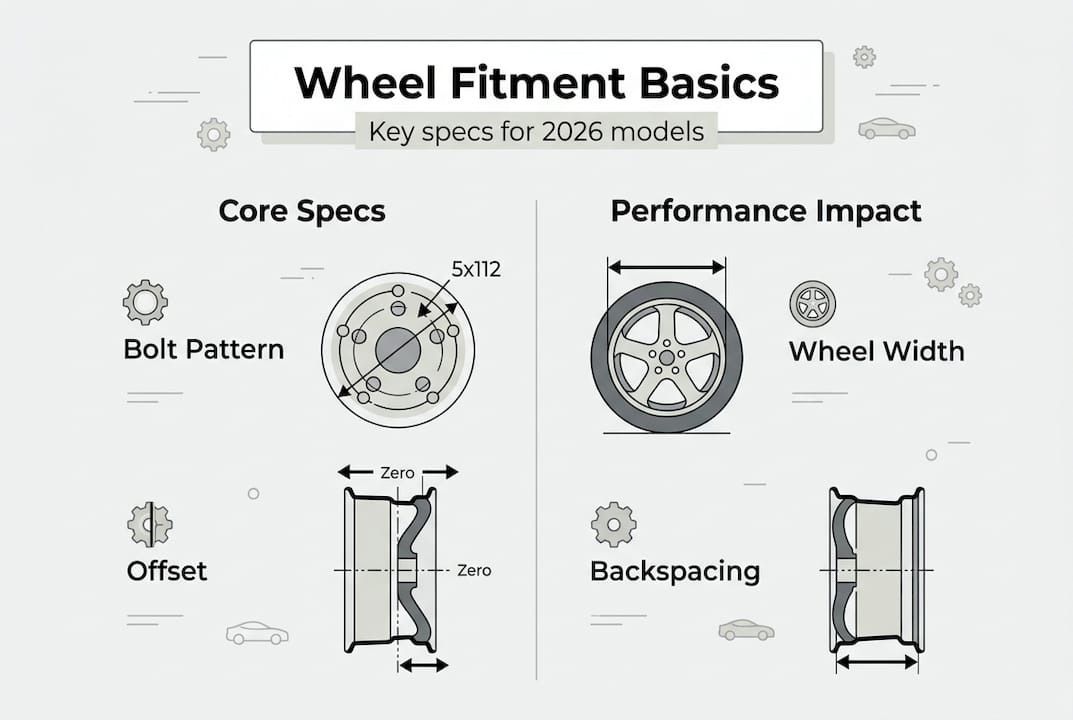 Wheel Fitment Basics

Key specs for 2026 models

Core Specs

Bolt Pattern

5x112

Offset

Zero

Zero

Performance Impact

Wheel Width

Backspacing