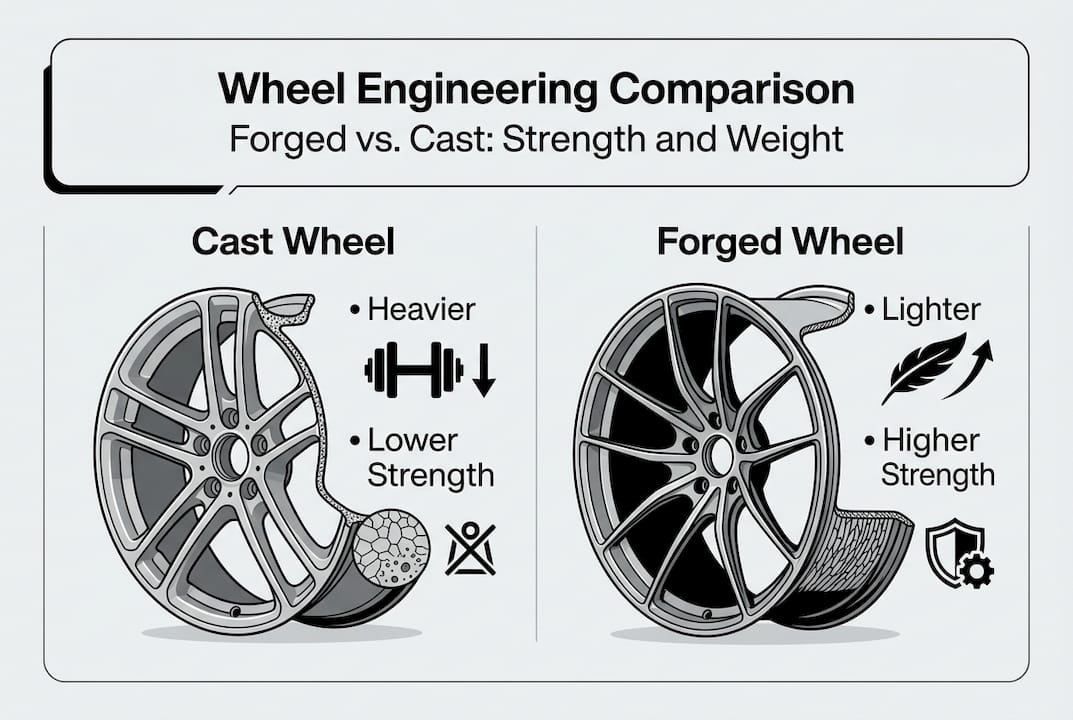 Wheel Engineering Comparison
Forged vs. Cast: Strength and Weight

Cast Wheel

• Heavier

• Lower Strength

Forged Wheel

• Lighter

• Higher Strength