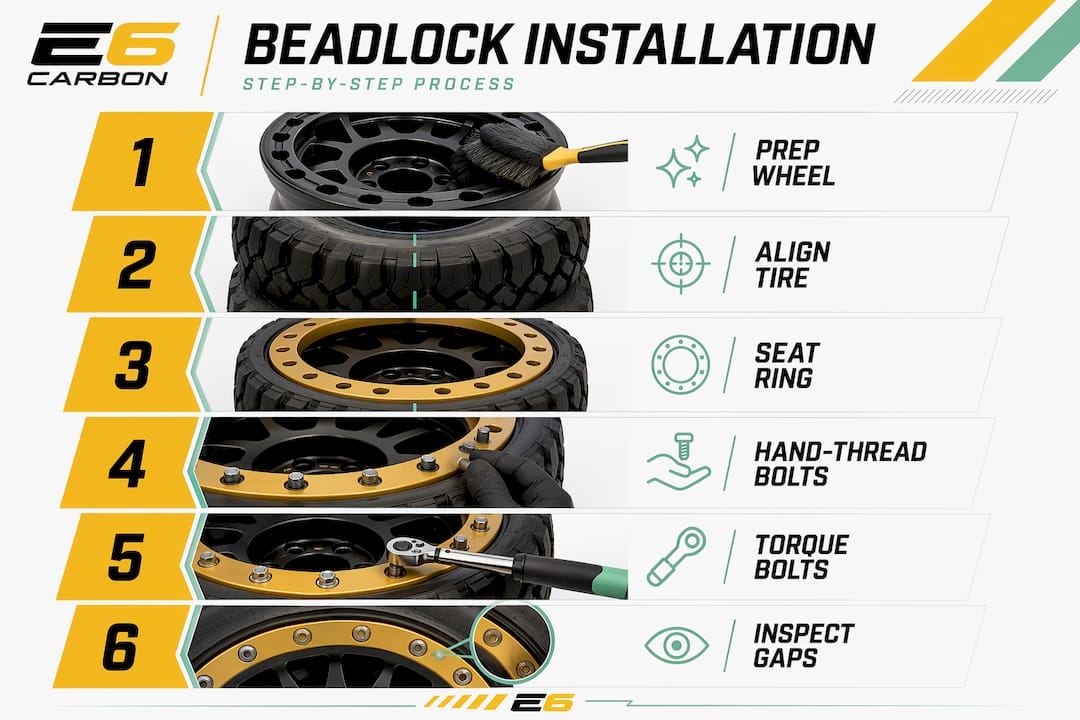 E6 CARBON

BEADLOCK INSTALLATION

STEP-BY-STEP PROCESS

1 PREP WHEEL

2 ALIGN TIRE

3 SEAT RING

4 HAND-THREAD BOLTS

5 TORQUE BOLTS

6 INSPECT GAPS

E6