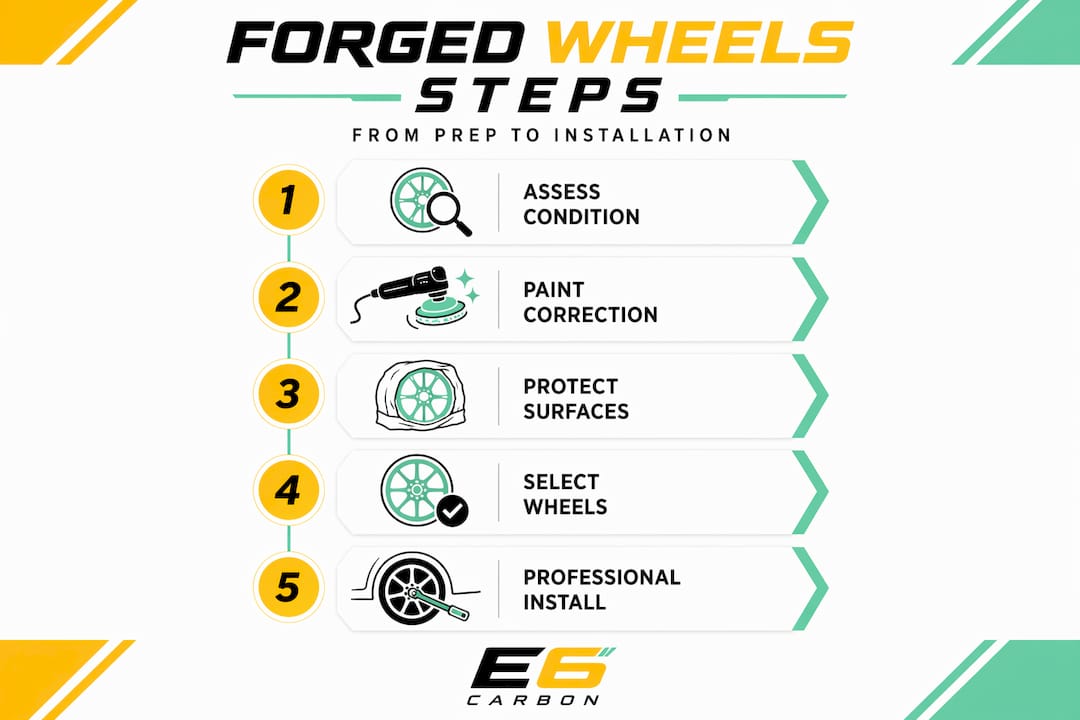 FORGED WHEELS
STEPS
FROM PREP TO INSTALLATION

1 ASSESS CONDITION

2 PAINT CORRECTION

3 PROTECT SURFACES

4 SELECT WHEELS

5 PROFESSIONAL INSTALL

E6
CARBON