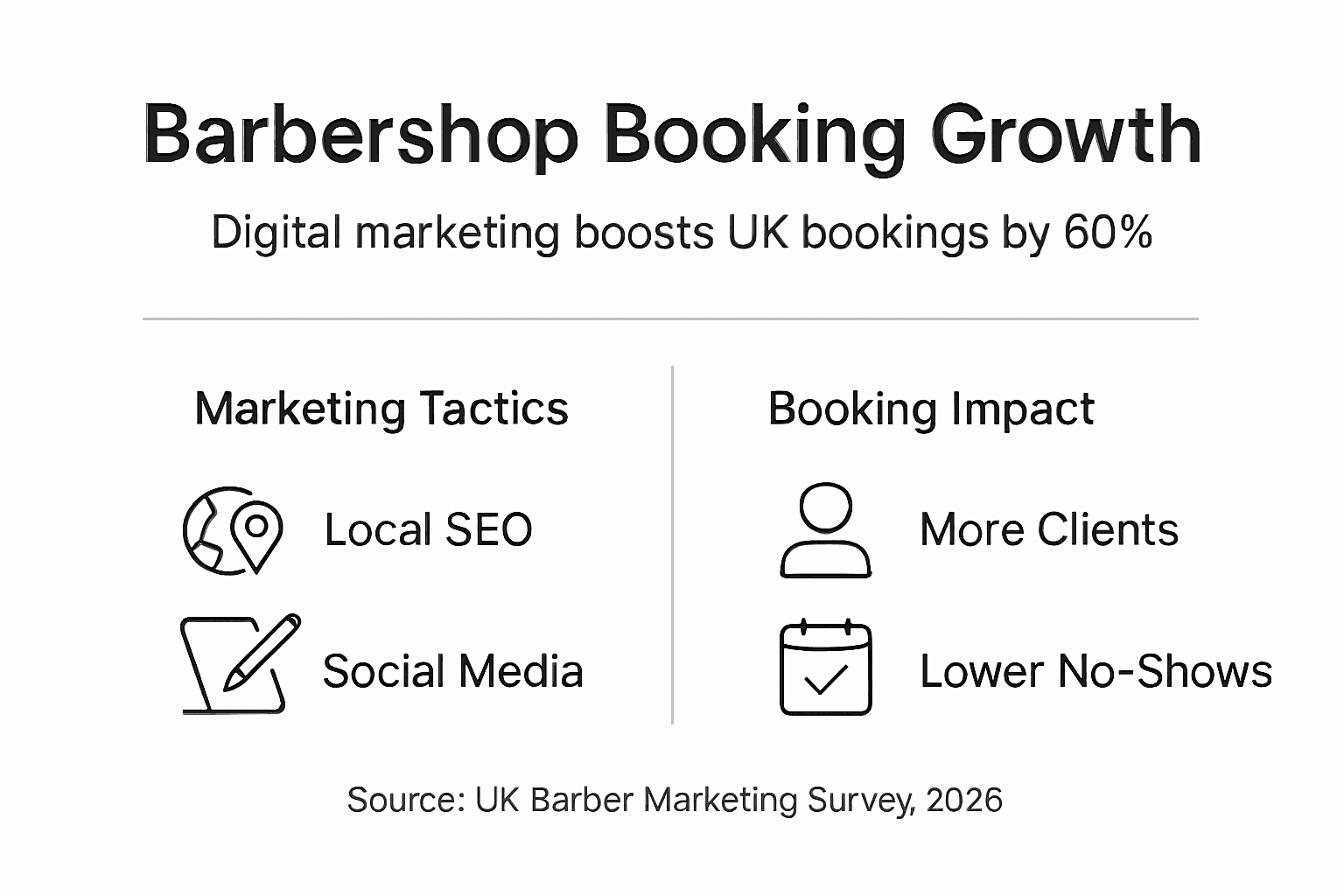 Barbershop Booking Growth

Digital marketing boosts UK bookings by 60%

Marketing Tactics

Local SEO

Social Media

Booking Impact

More Clients

Lower No-Shows

Source: UK Barber Marketing Survey, 2026