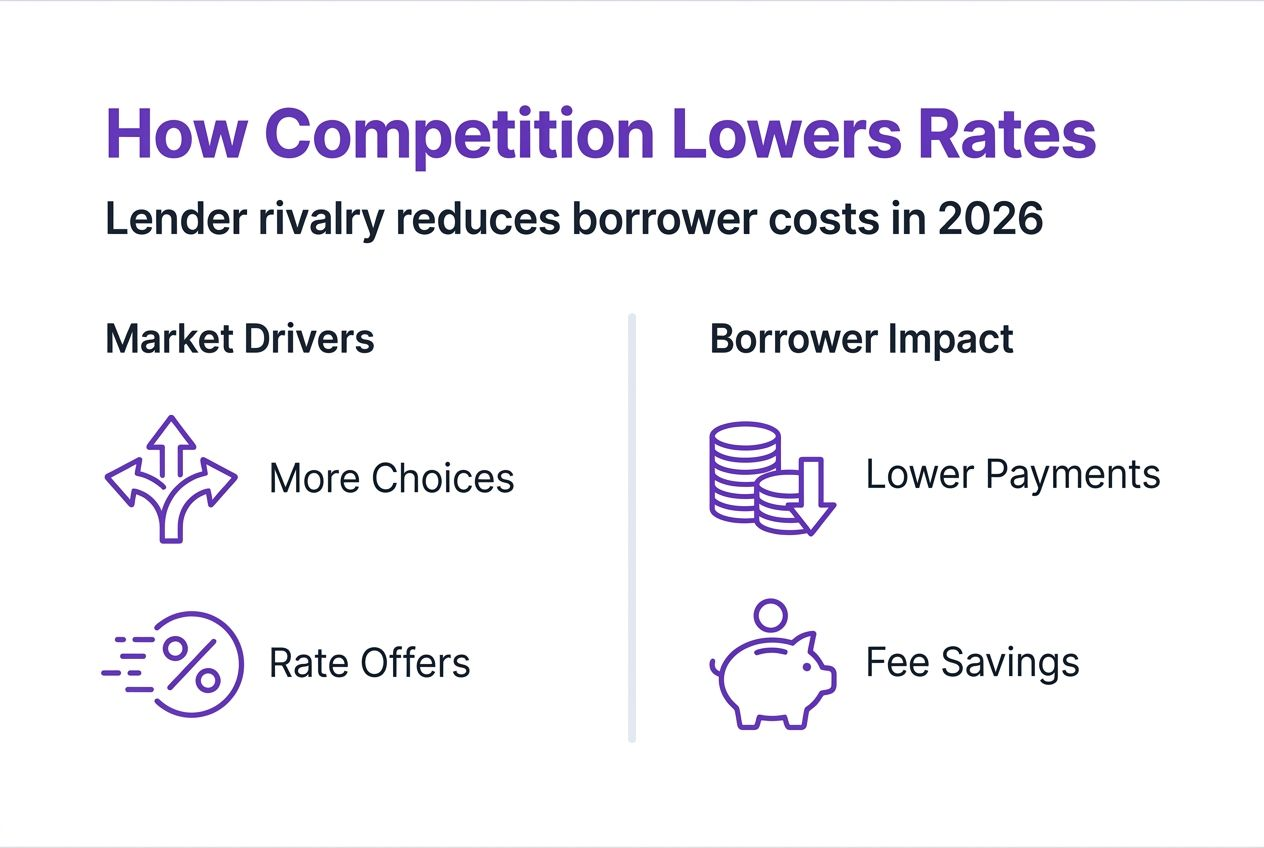 How Competition Lowers Rates

Lender rivalry reduces borrower costs in 2026

Market Drivers

More Choices

Rate Offers

Borrower Impact

Lower Payments

Fee Savings