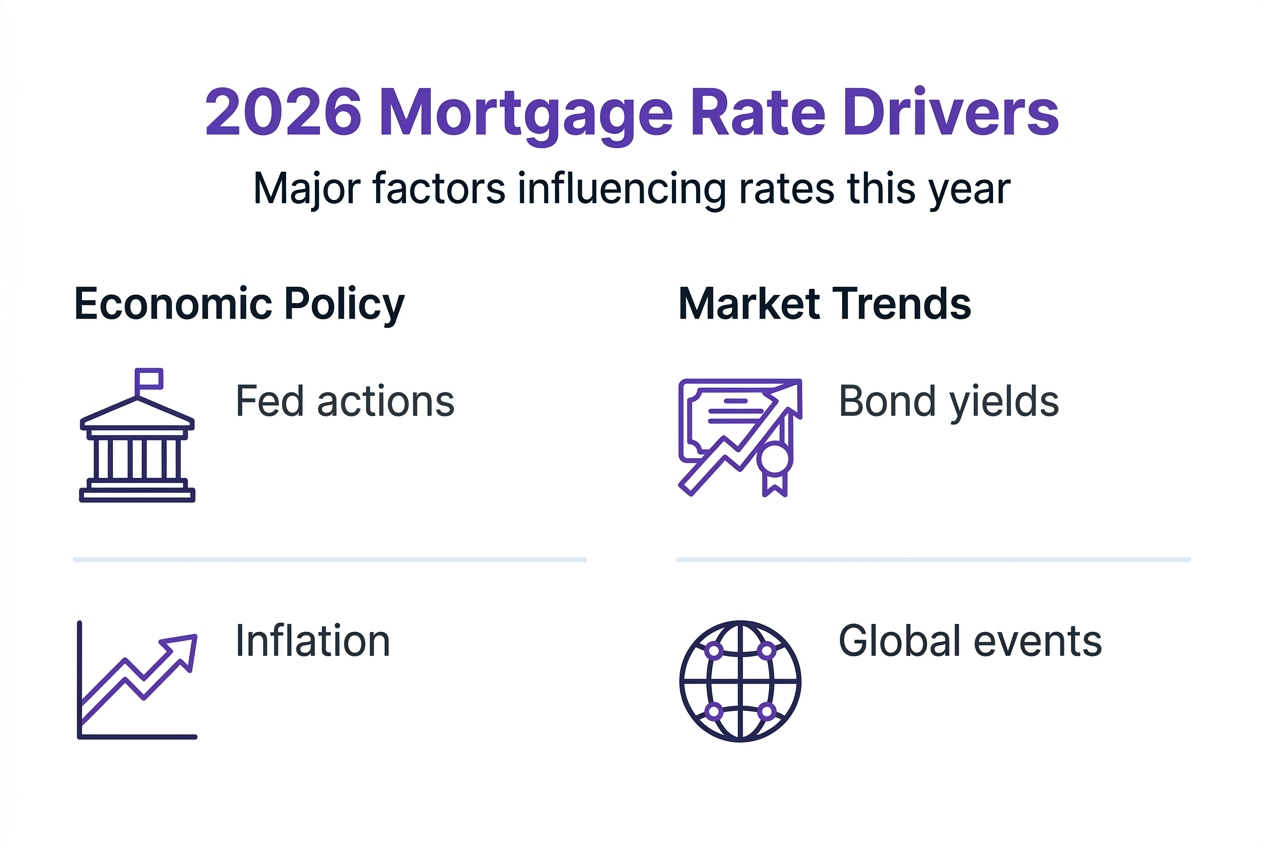 2026 Mortgage Rate Drivers

Major factors influencing rates this year

Economic Policy

Fed actions

Inflation

Market Trends

Bond yields

Global events