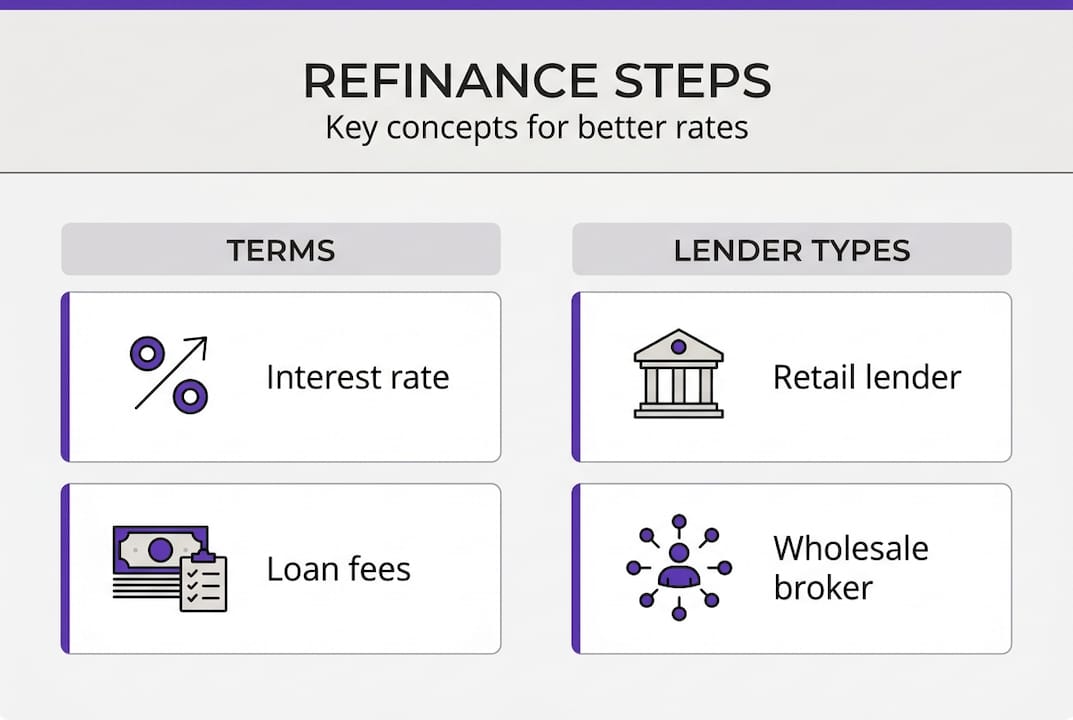 REFINANCE STEPS
Key concepts for better rates

TERMS

Interest rate

Loan fees

LENDER TYPES

Retail lender

Wholesale broker